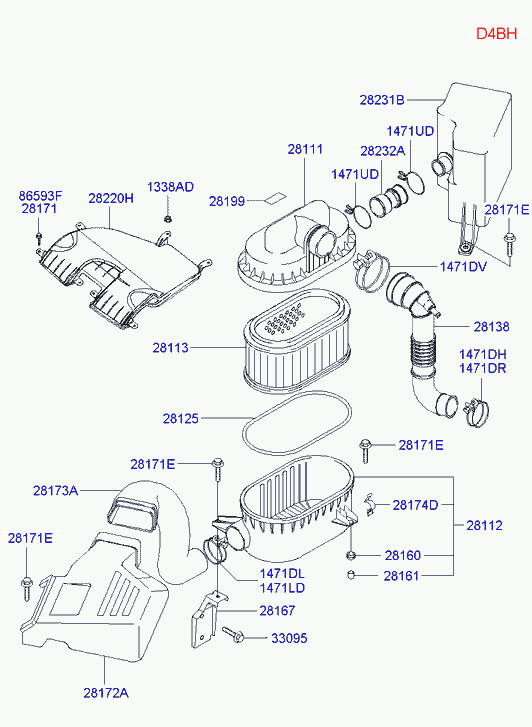 D4BH

28231B
1471UD
28111
28232A
1471UD
86593F
28171
28220H
1338AD
28199
28171E
1471DV
28138
28113
1471DH
1471DR
28125
28171E
28171E
28173A
28174D
28112
28171E
28160
28161
1471DL
1471LD
28167
33095
28172A