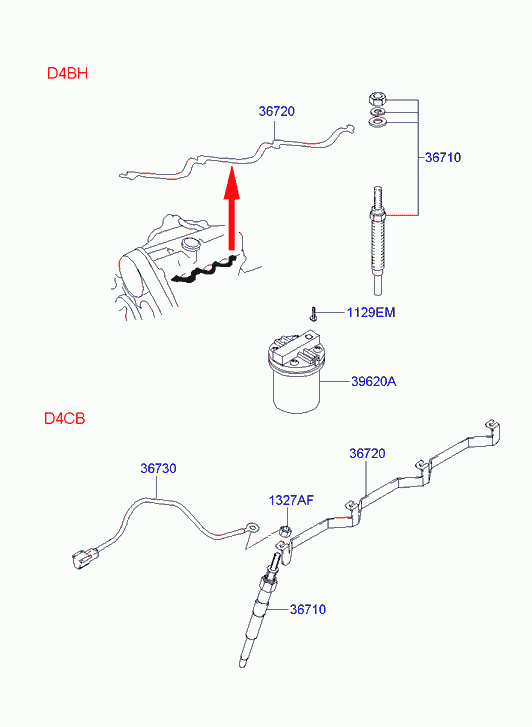 D4BH

36720

36710

1129EM

39620A

D4CB

36730

36720

1327AF

36710