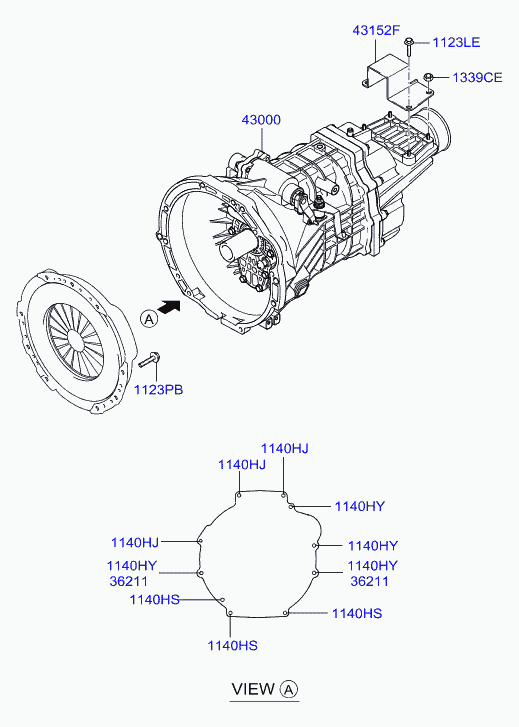 43152F
1123LE
1339CE
43000
A
1123PB

1140HJ
1140HJ
1140HY
1140HJ
1140HY
1140HY
36211
1140HY
36211
1140HS
1140HS
1140HS

VIEW A