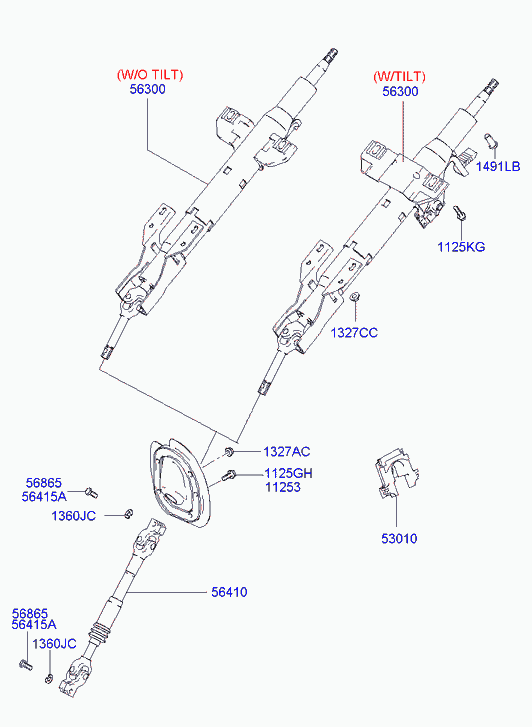 (W/O TILT)
56300

(W/TILT)
56300

1491LB

1125KG

1327CC

1327AC

1125GH
11253

56865
56415A

1360JC

53010

56410

56865
56415A

1360JC