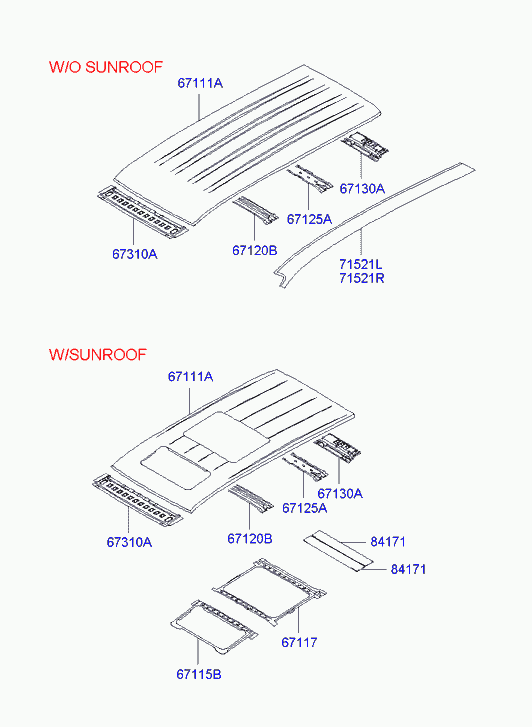 W/O SUNROOF
67111A
67130A
67125A
67310A
67120B
71521L
71521R

W/SUNROOF
67111A
67130A
67125A
67310A
67120B
84171
84171
67117
67115B