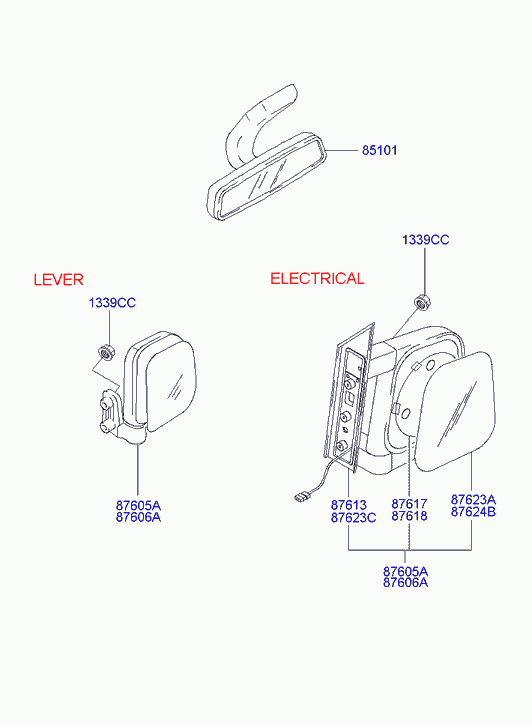 85101

1339CC

LEVER

ELECTRICAL

1339CC

87605A
87606A

87613
87623C

87617
87618

87623A
87624B

87605A
87606A