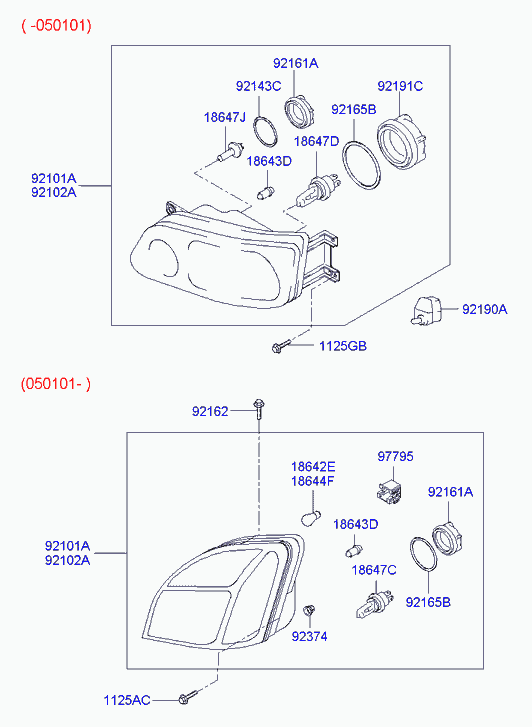 ( -050101)

92161A
92143C
92191C
18647J
92165B
18647D
18643D
92101A
92102A
92190A
1125GB

(050101- )

92162
18642E
18644F
97795
92161A
18643D
92101A
92102A
18647C
92165B
92374
1125AC