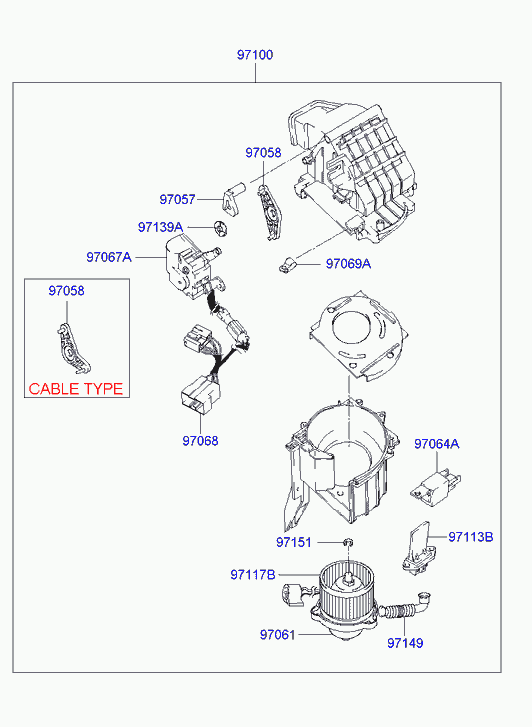 97100

97058

97057

97139A

97067A

97069A

97058

CABLE TYPE

97068

97064A

97151

97113B

97117B

97061

97149