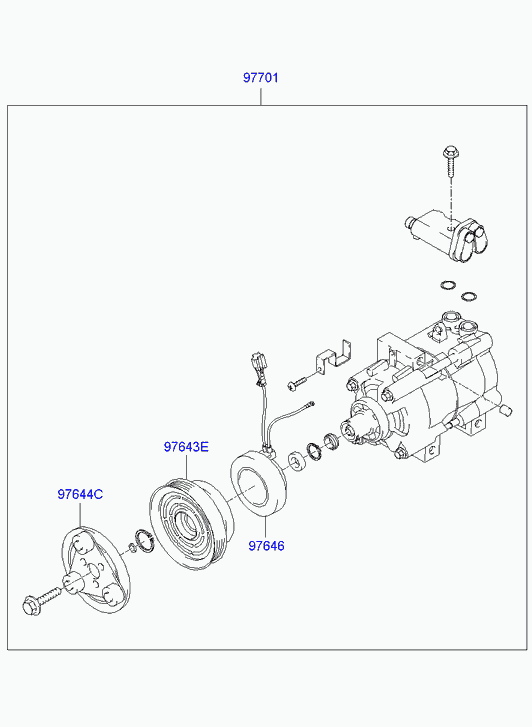 97701

97643E

97644C

97646