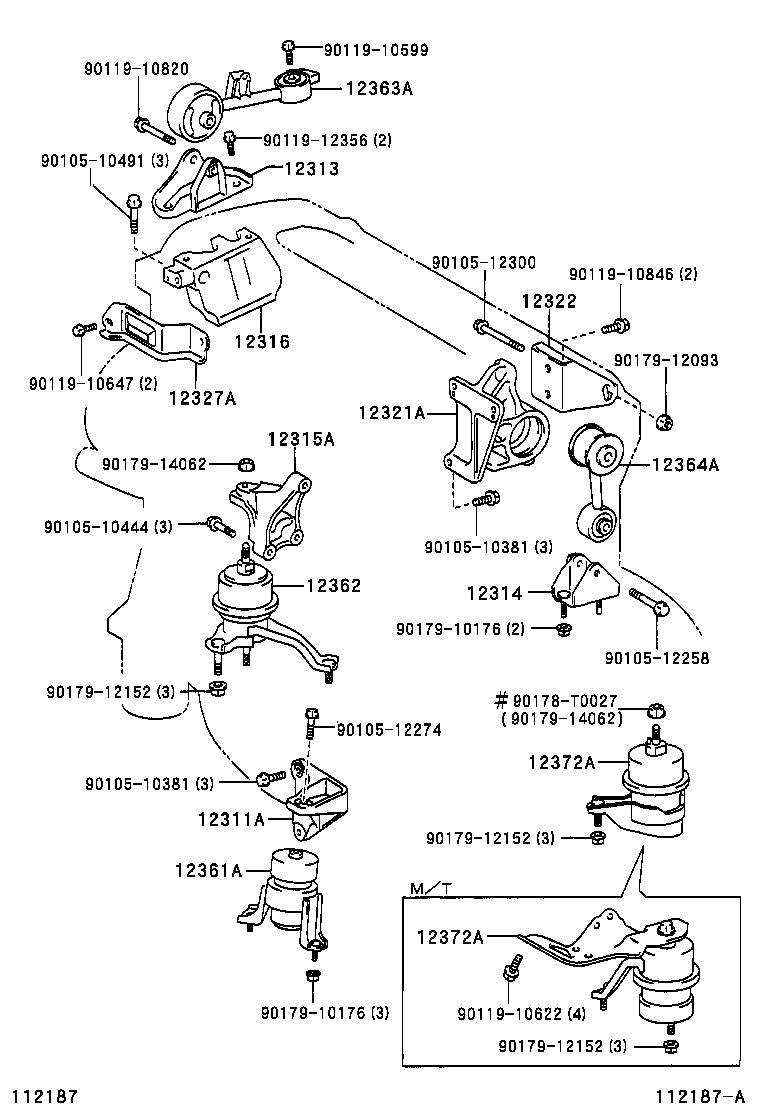 90119-10599
90119-10820
12363A
90119-12356 (2)
90105-10491 (3)
12313
90105-12300
90119-10846 (2)
12322
12316
90179-12093
90119-10647 (2)
12327A
12321A
12315A
90179-14062
12364A
90105-10444 (3)
90105-10381 (3)
12362
12314
90179-10176 (2)
90105-12258
90179-12152 (3)
#90178-T0027
(90179-14062)
90105-12274
12372A
90105-10381 (3)
12311A
90179-12152 (3)
12361A
M/T
12372A
90119-10622 (4)
90179-10176 (3)
90179-12152 (3)
112187
112187-A