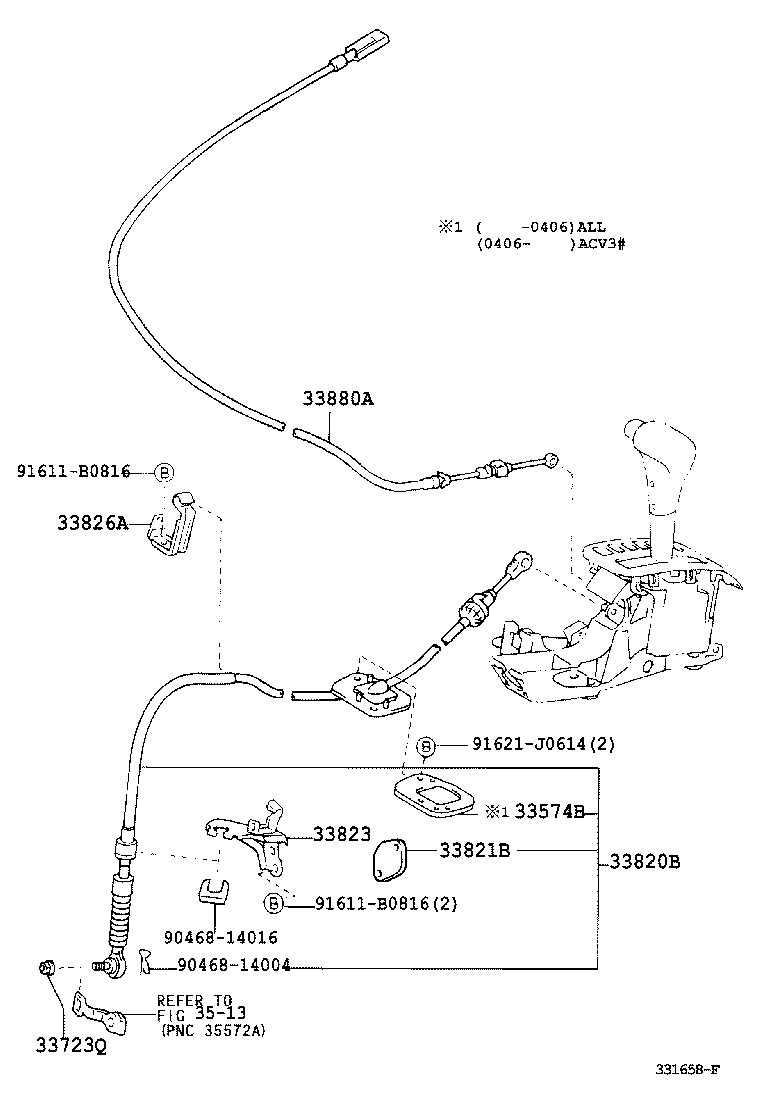 ※1 ( -0406)ALL
(0406- )ACV3#

33880A

91611-B0816 B

33826A

B 91621-J0614(2)

※1 33574B

33823

33821B

33820B

B 91611-B0816(2)

90468-14016

90468-14004

REFER TO
FIG 35-13
(PNC 35572A)

33723Q

331658-F