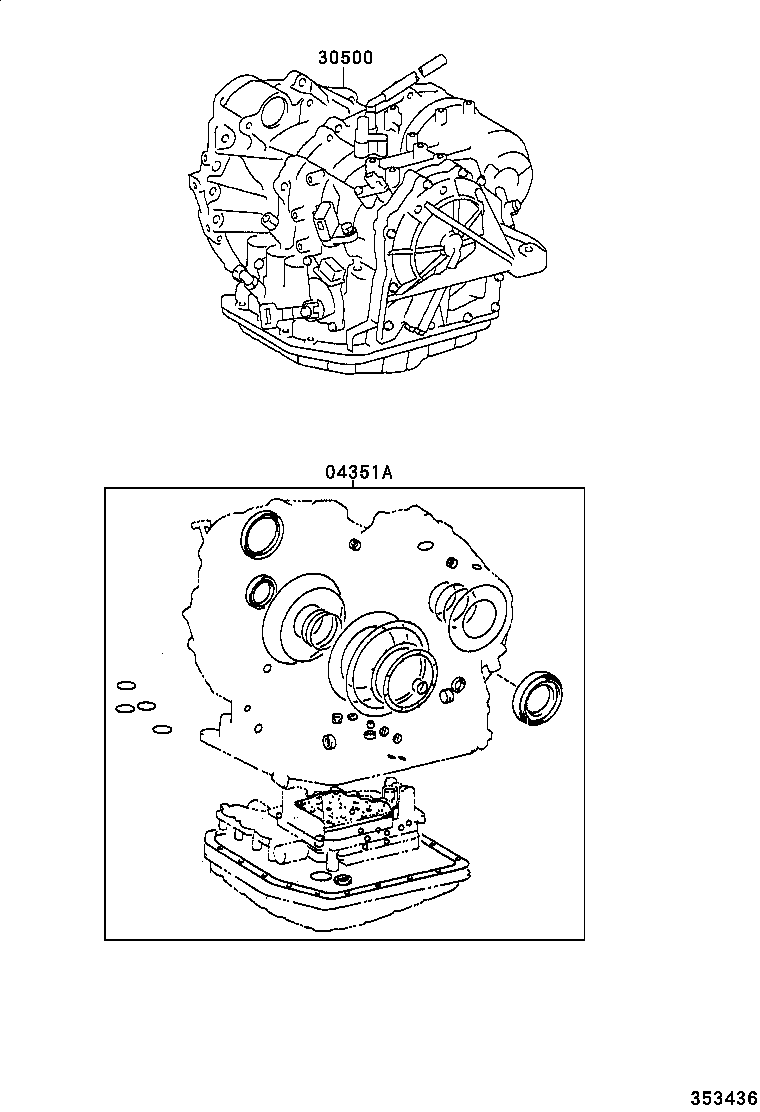 30500

04351A

353436