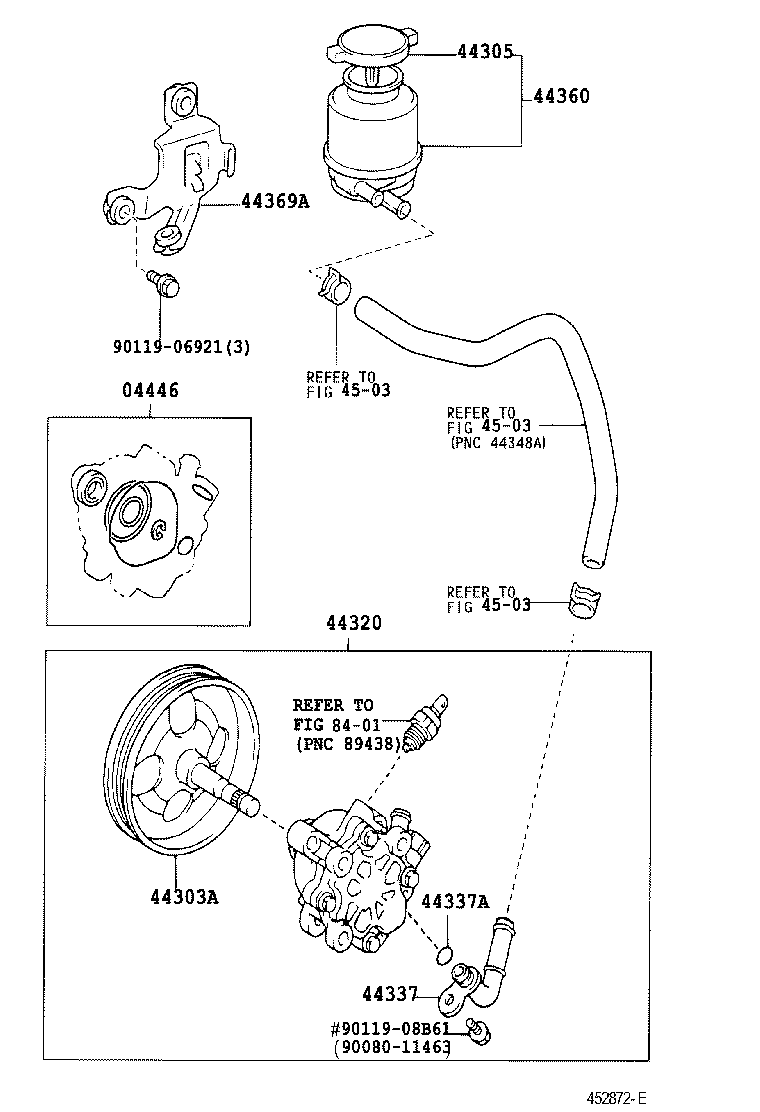 44305
44360
44369A
90119-06921(3)
REFER TO
FIG 45-03
04446
REFER TO
FIG 45-03
(PNC 44348A)
REFER TO
FIG 45-03
44320
REFER TO
FIG 84-01
(PNC 89438)
44303A
44337A
44337
#90119-08B61
(90080-11463
452872-E