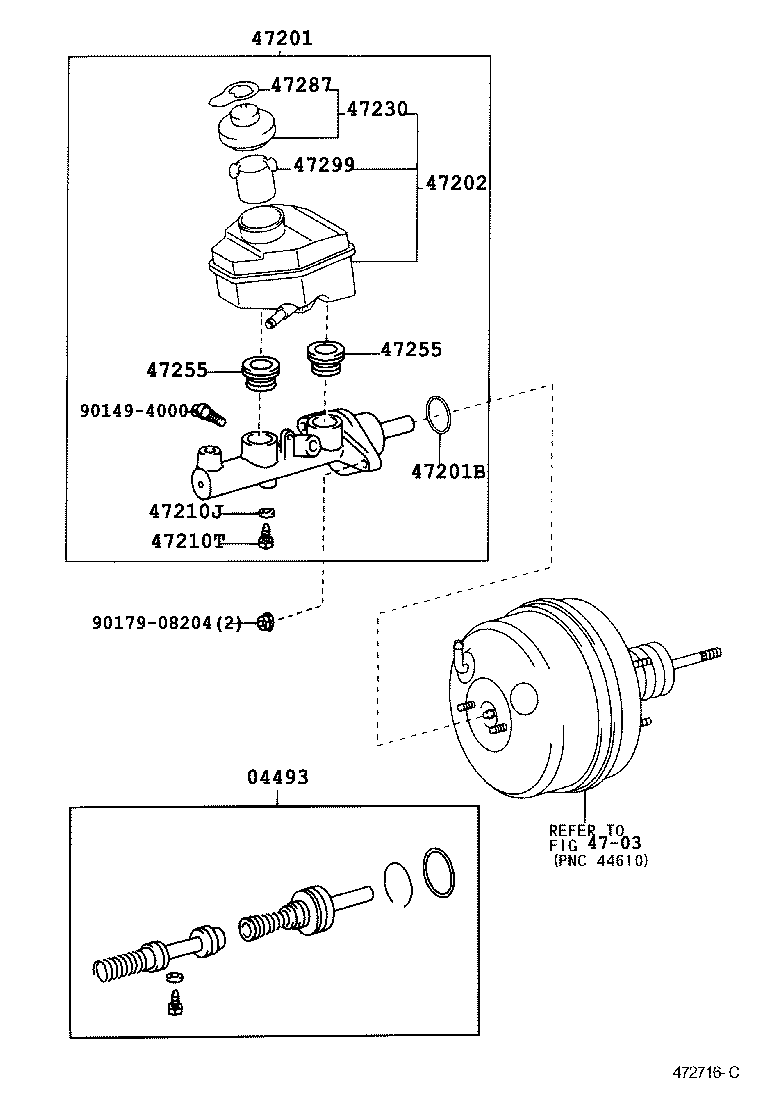 47201

47287

47230

47299

47202

47255

47255

90149-40006

47201B

47210J

47210T

90179-08204(2)

04493

REFER TO FIG 47-03 (PNC 44610)

472716-C