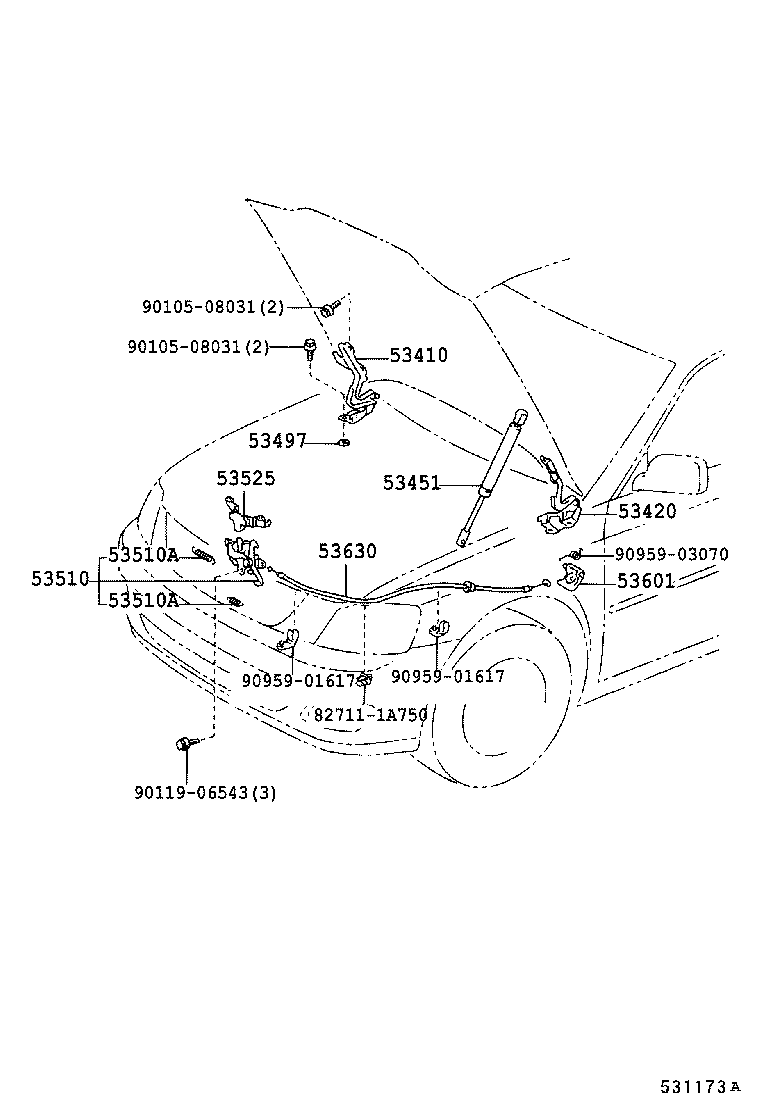 90105-08031(2)
90105-08031(2)
53410
53497
53525
53451
53420
53510A
53630
90959-03070
53510
53601
53510A
90959-01617
90959-01617
82711-1A750
90119-06543(3)
531173A