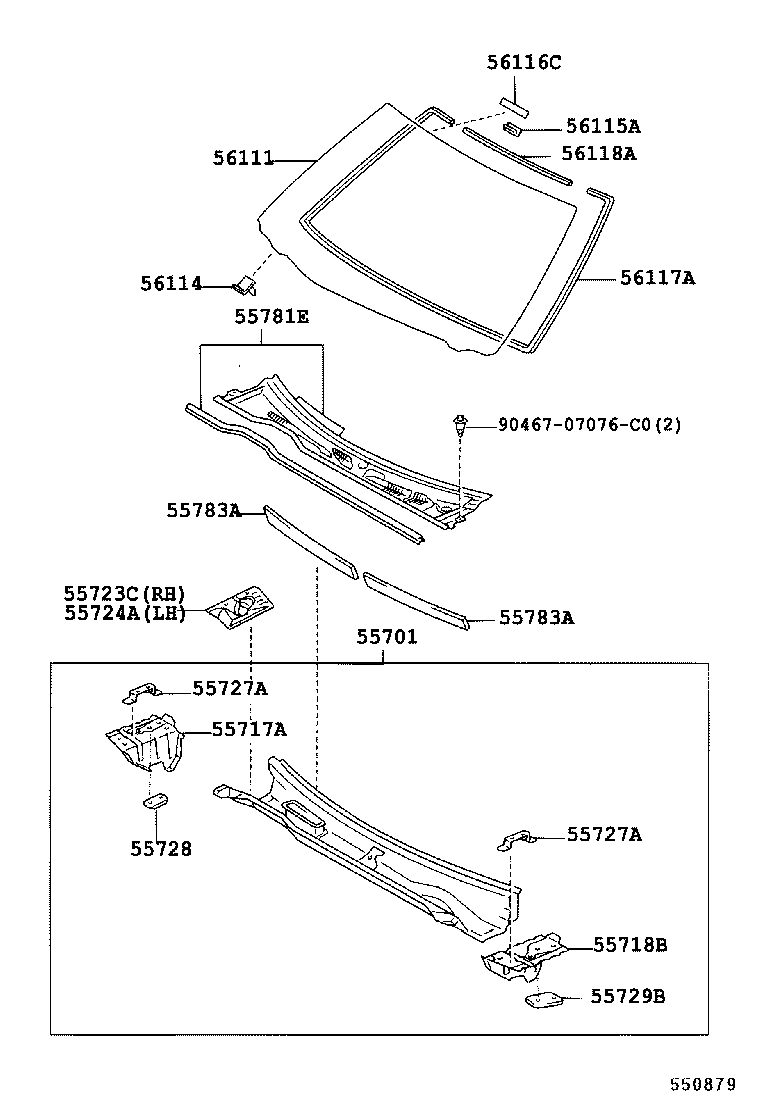 56116C
56115A
56111
56118A
56114
56117A
55781E
90467-07076-C0(2)
55783A
55723C(RH)
55724A(LH)
55783A
55701
55727A
55717A
55728
55727A
55718B
55729B
550879