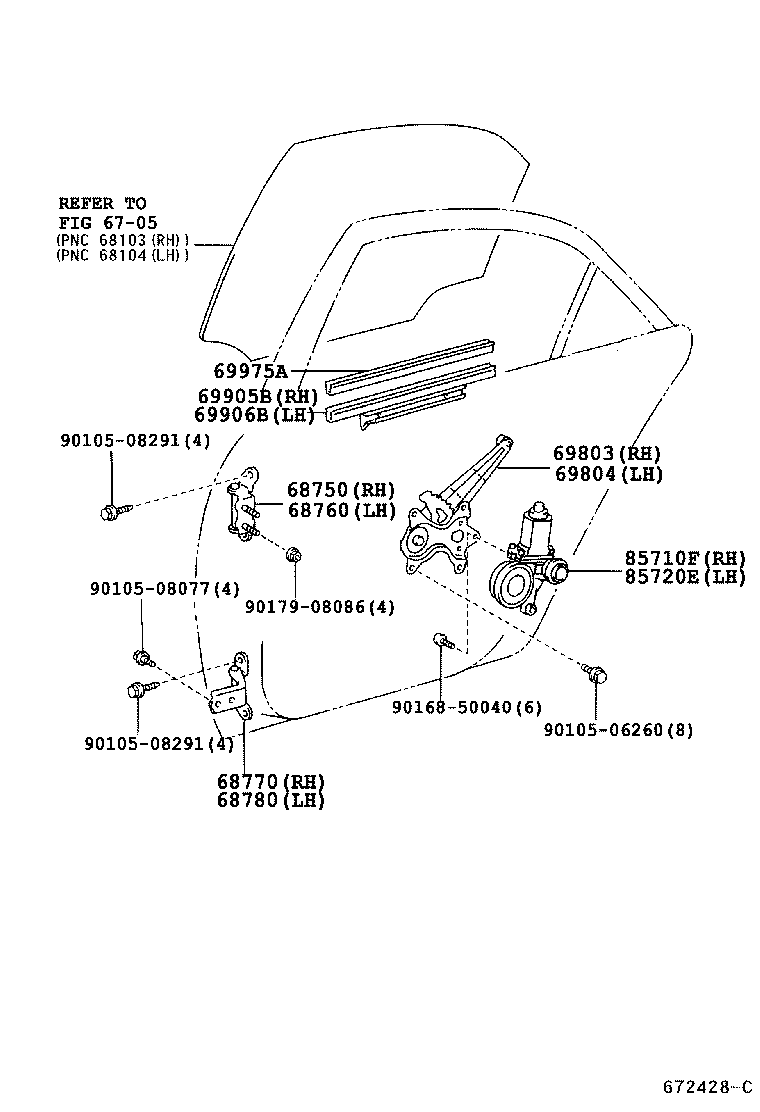 REFER TO
FIG 67-05
(PNC 68103(RH))
(PNC 68104(LH))

69975A
69905B(RH)
69906B(LH)

90105-08291(4)

68750(RH)
68760(LH)

69803(RH)
69804(LH)

85710F(RH)
85720E(LH)

90105-08077(4)

90179-08086(4)

90168-50040(6)

90105-06260(8)

90105-08291(4)

68770(RH)
68780(LH)

672428-C