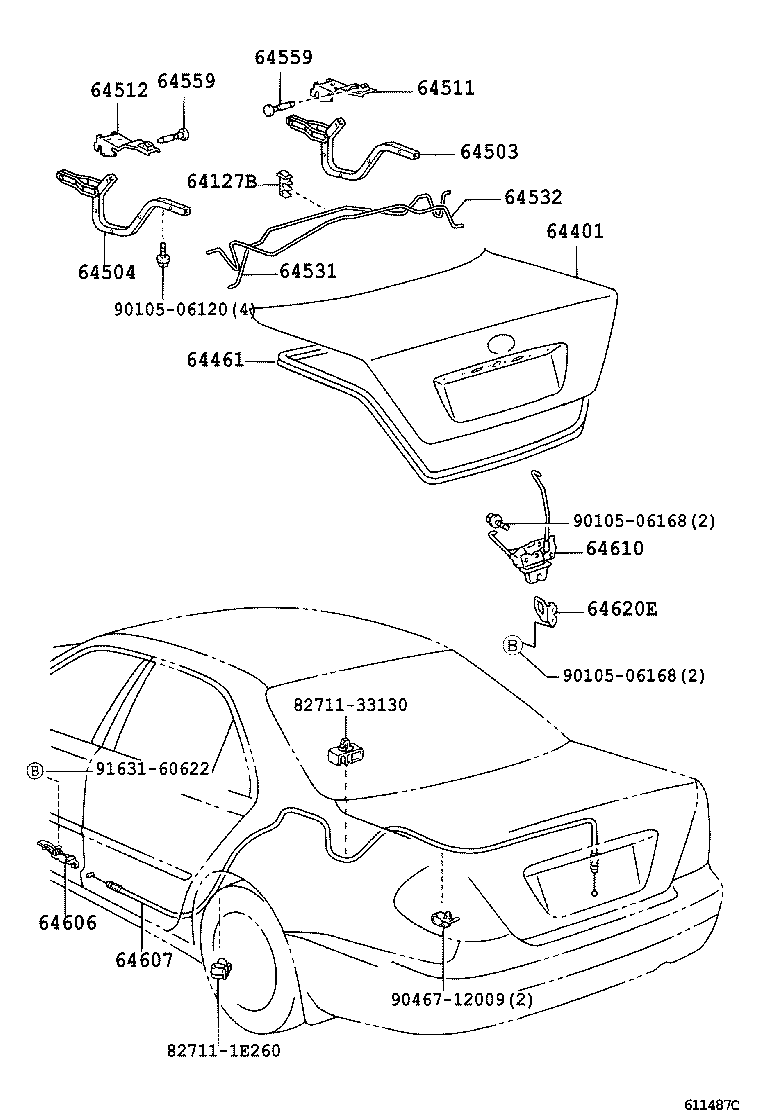 64559
64512
64559
64511
64503
64127B
64532
64401
64504
64531
90105-06120(4)
64461
90105-06168(2)
64610
64620E
B
90105-06168(2)
82711-33130
B
91631-60622
64606
64607
90467-12009(2)
82711-1E260
611487C