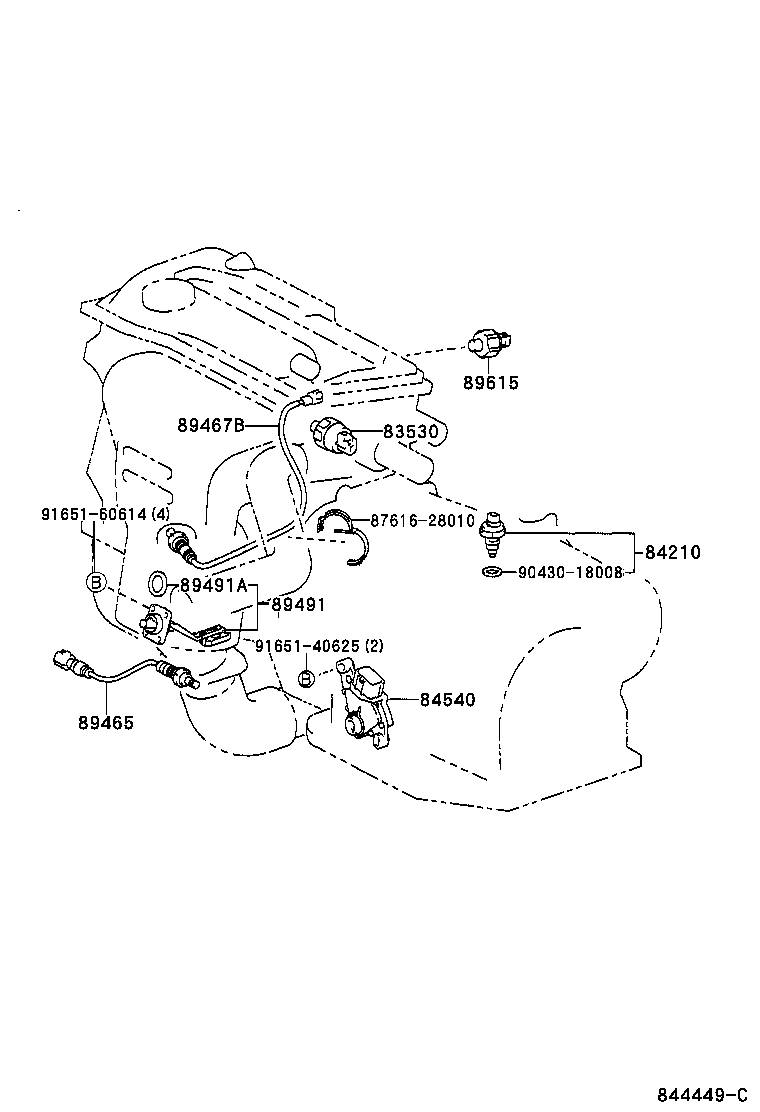 89615

89467B

83530

91651-60614 (4)

87616-28010

84210

90430-18008

B

89491A

89491

91651-40625 (2)

B

84540

89465

844449-C