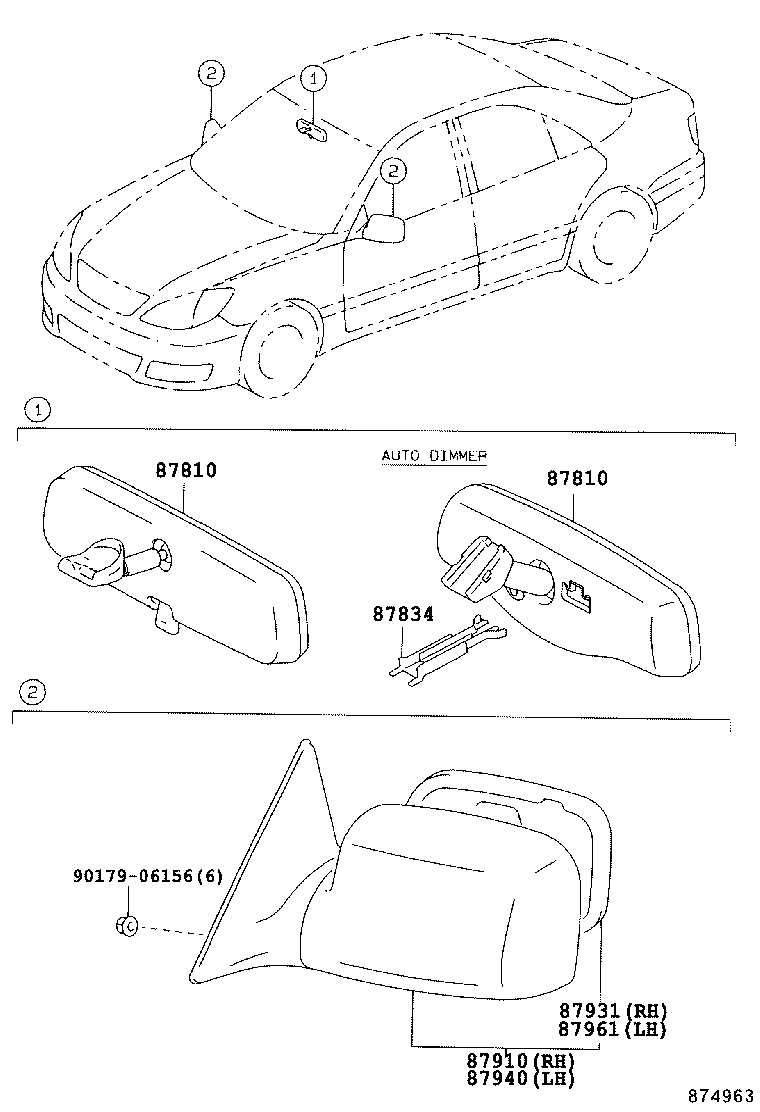 2
1
2

1

87810
AUTO DIMMER
87810

87834

2

90179-06156(6)

87931(RH)
87961(LH)
87910(RH)
87940(LH)

874963