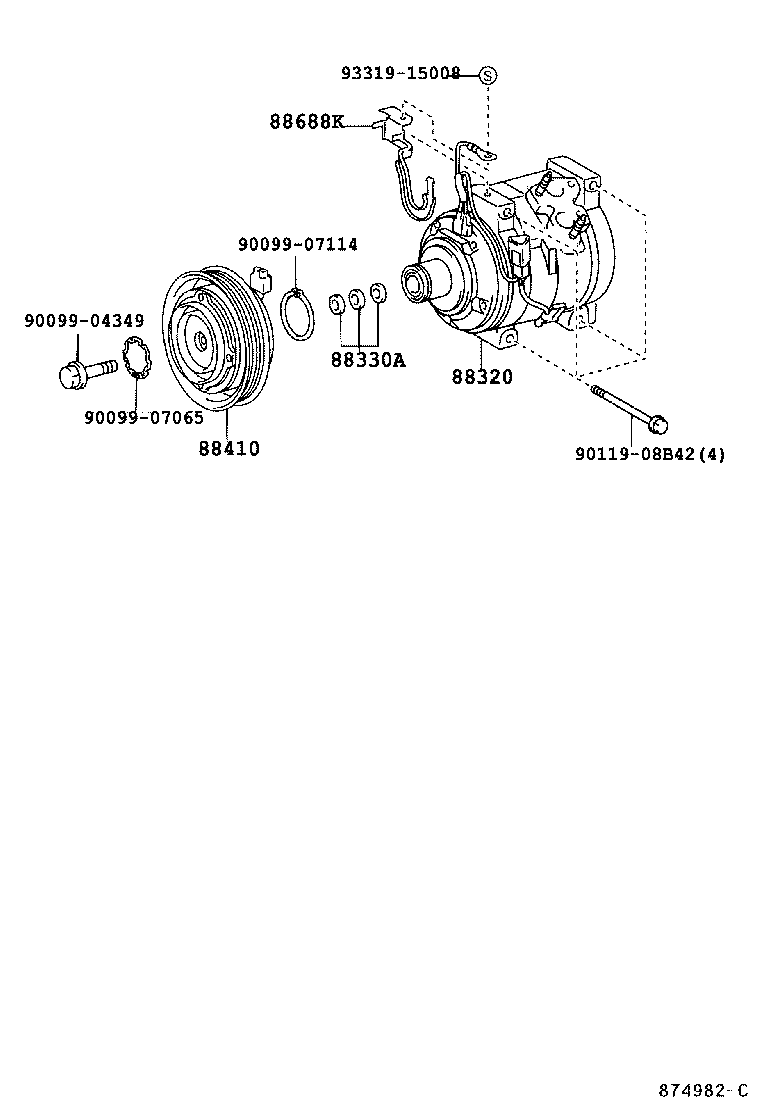 93319-15008
S
88688K
90099-07114
90099-04349
88330A
88320
90099-07065
88410
90119-08B42(4)
874982-C