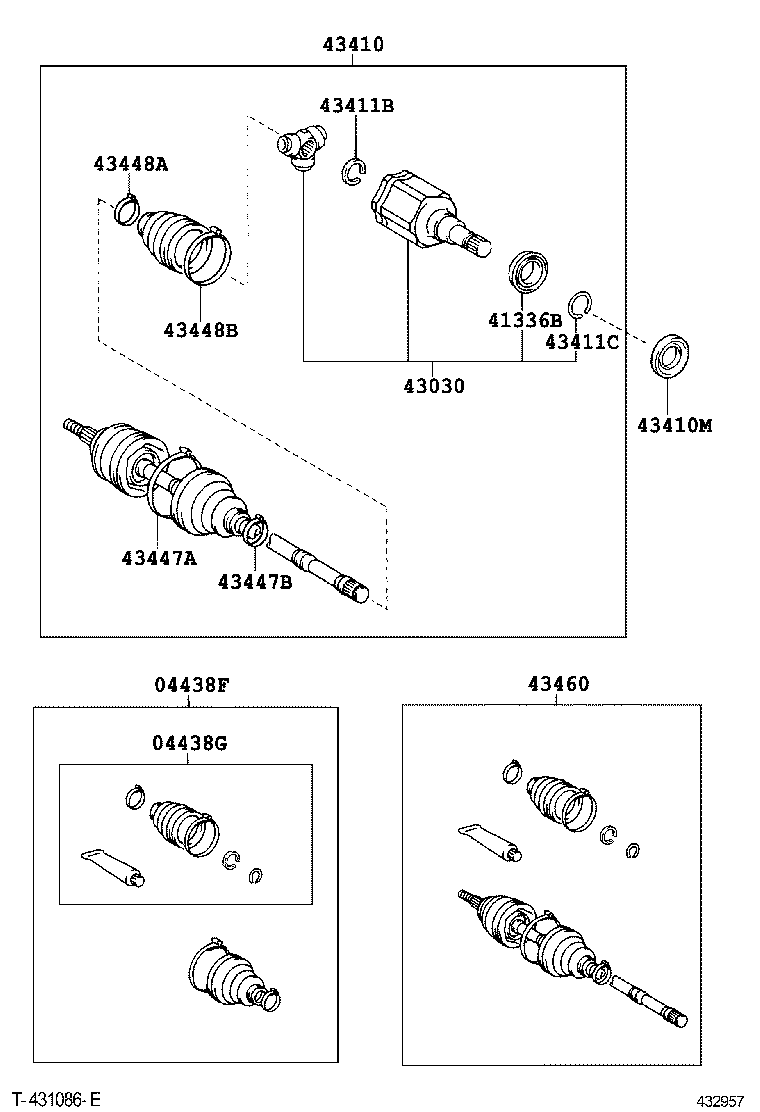 43410

43411B

43448A

43448B

41336B

43411C

43030

43410M

43447A

43447B

04438F

04438G

43460

T-431086-E

432957