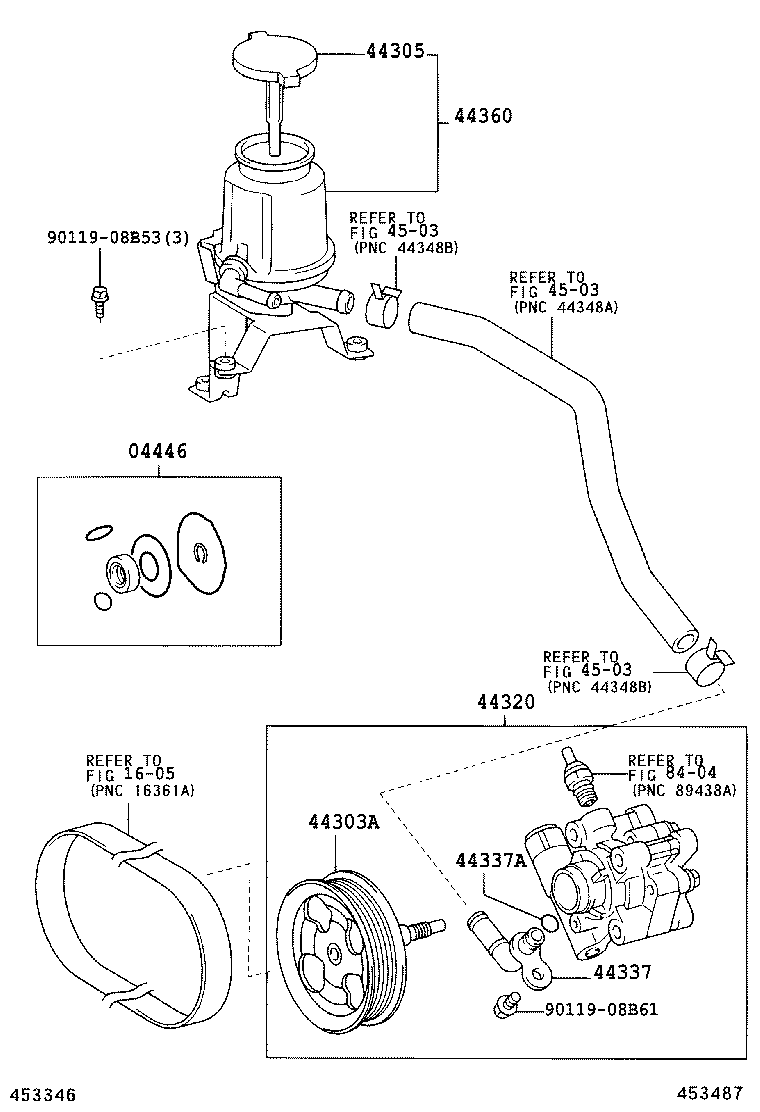 44305

44360

90119-08B53(3)

REFER TO FIG 45-03 (PNC 44348B)

REFER TO FIG 45-03 (PNC 44348A)

04446

REFER TO FIG 45-03 (PNC 44348B)

44320

REFER TO FIG 16-05 (PNC 16361A)

REFER TO FIG 84-04 (PNC 89438A)

44303A

44337A

44337

90119-08B61

453346

453487