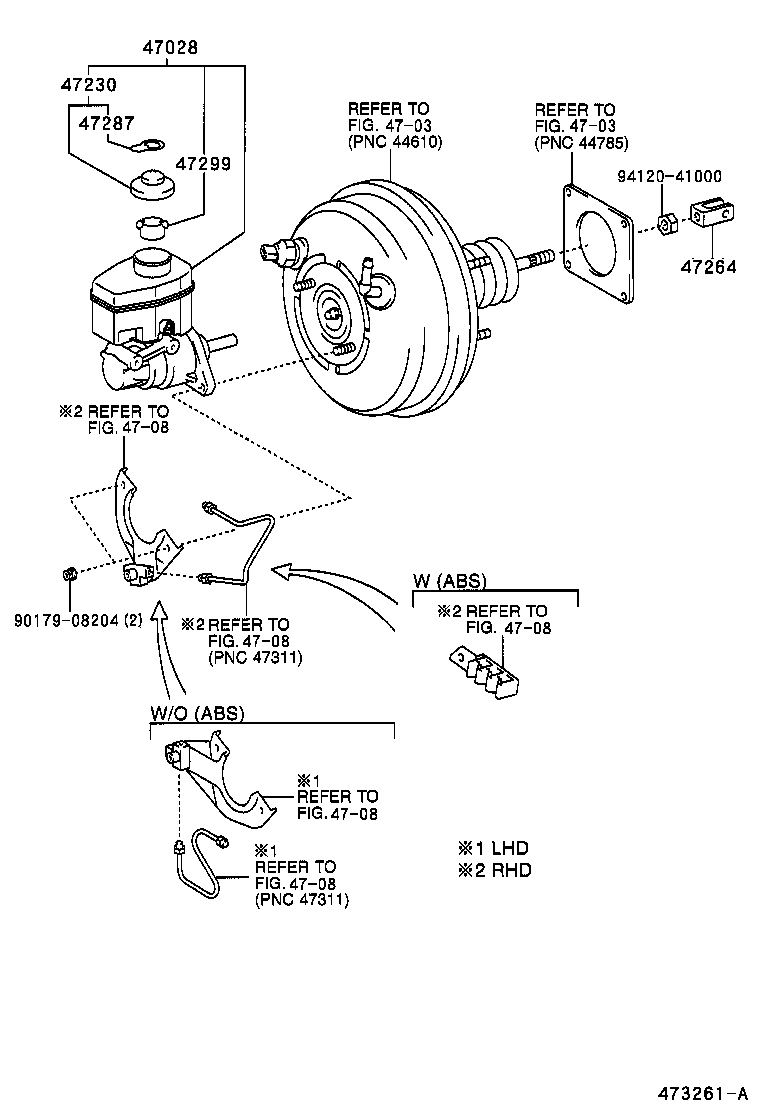 47028

47230

47287

47299

REFER TO FIG. 47-03 (PNC 44610)

REFER TO FIG. 47-03 (PNC 44785)

94120-41000

47264

※2 REFER TO FIG. 47-08

90179-08204 (2)

※2 REFER TO FIG. 47-08 (PNC 47311)

W (ABS)

※2 REFER TO FIG. 47-08

W/O (ABS)

※1 REFER TO FIG. 47-08

※1 REFER TO FIG. 47-08 (PNC 47311)

※1 LHD
※2 RHD

473261-A