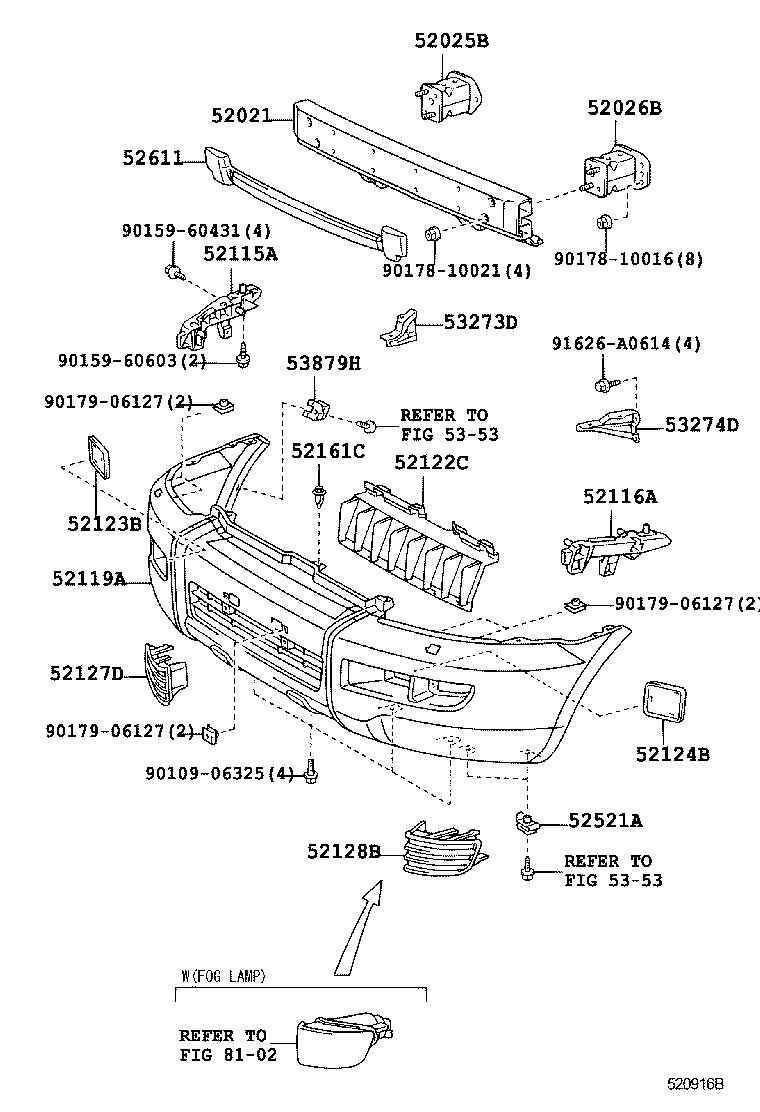 52025B

52021

52026B

52611

90159-60431(4)

52115A

90178-10021(4)

90178-10016(8)

53273D

90159-60603(2)

53879H

91626-A0614(4)

90179-06127(2)

REFER TO
FIG 53-53

53274D

52161C

52122C

52123B

52116A

52119A

90179-06127(2)

52127D

90179-06127(2)

52124B

90109-06325(4)

52521A

52128B

REFER TO
FIG 53-53

W(FOG LAMP)

REFER TO
FIG 81-02

520916B