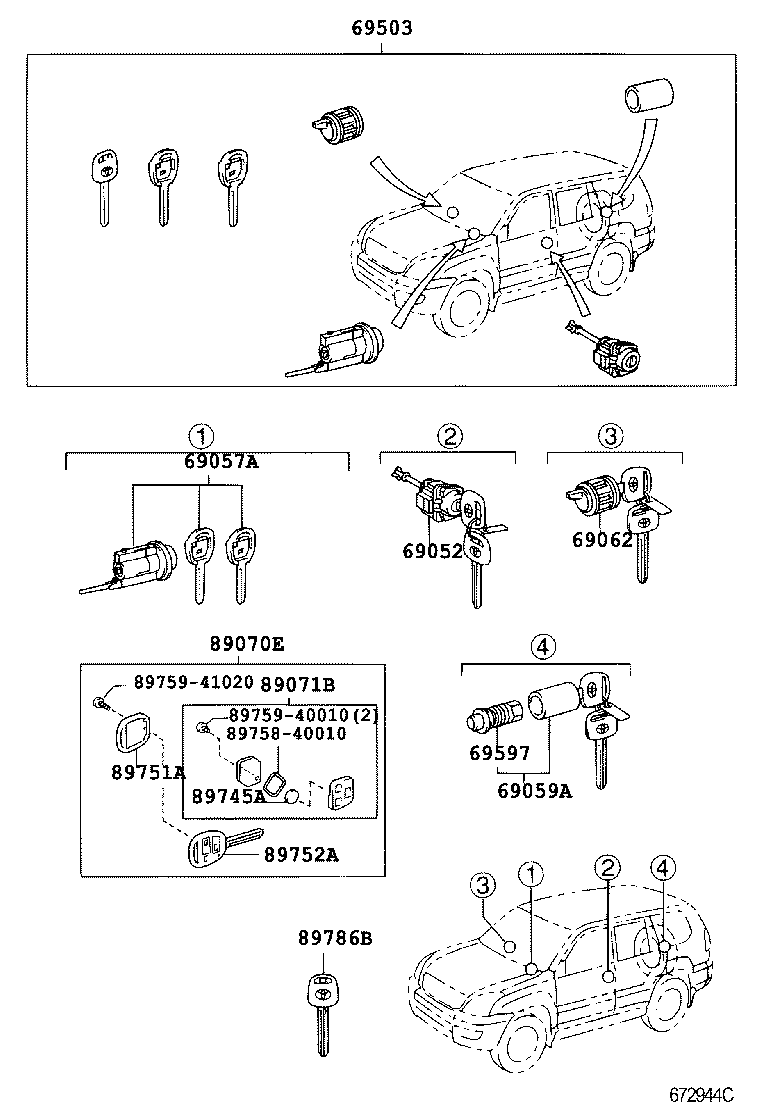 69503

1
69057A

2
69052

3
69062

89070E
89759-41020
89071B
89759-40010(2)
89758-40010
89751A
89745A
89752A

4
69597
69059A

89786B

3
1
2
4

672944C