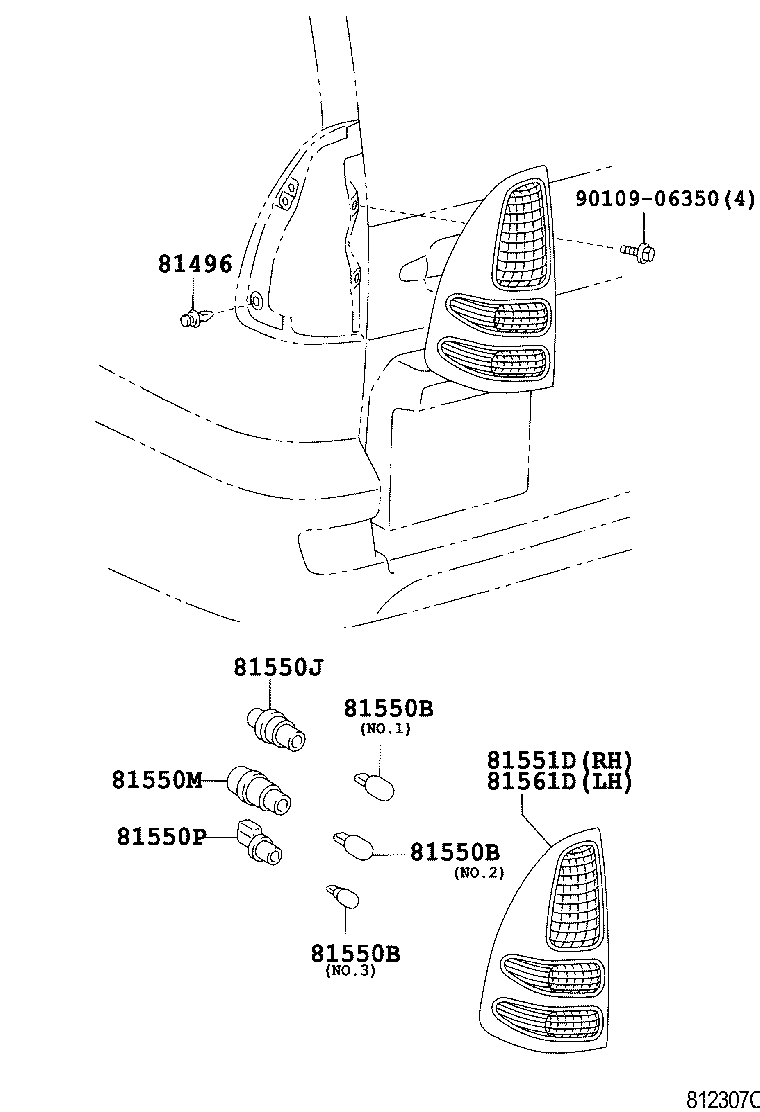 90109-06350(4)

81496

81550J

81550B
(NO.1)

81551D(RH)
81561D(LH)

81550M

81550P

81550B
(NO.2)

81550B
(NO.3)

812307C