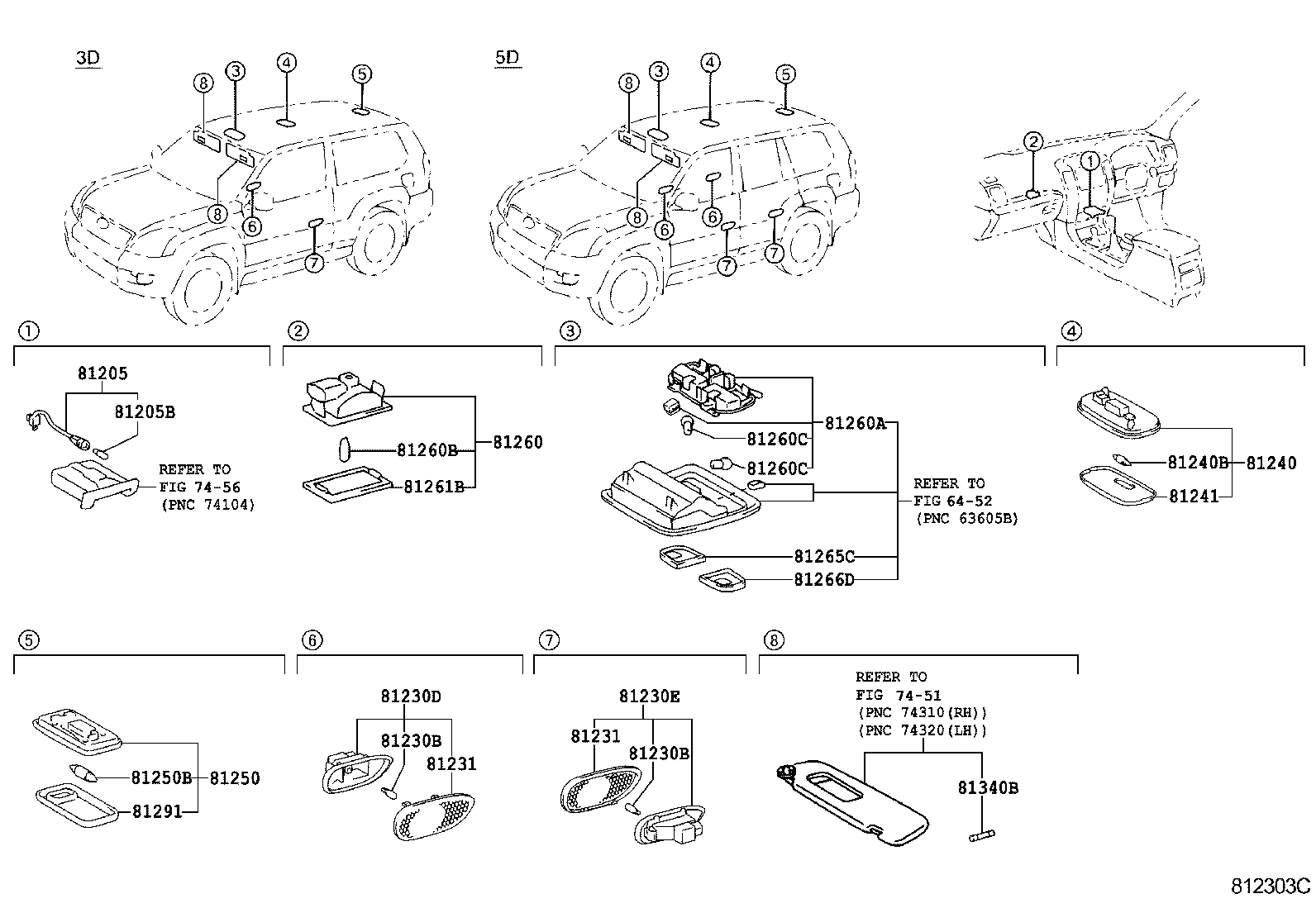 3D

8 3 4 5

8 6 7

5D

8 3 4 5

8 6 6 7 7

2 1

1

81205

81205B

REFER TO
FIG 74-56
(PNC 74104)

2

81260B 81260

81261B

3

81260C 81260A

81260C

REFER TO
FIG 64-52
(PNC 63605B)

81265C

81266D

4

81240B 81240

81241

5

81250B 81250

81291

6

81230D

81230B

81231

7

81230E

81231

81230B

8

REFER TO
FIG 74-51
(PNC 74310(RH))
(PNC 74320(LH))

81340B

812303C