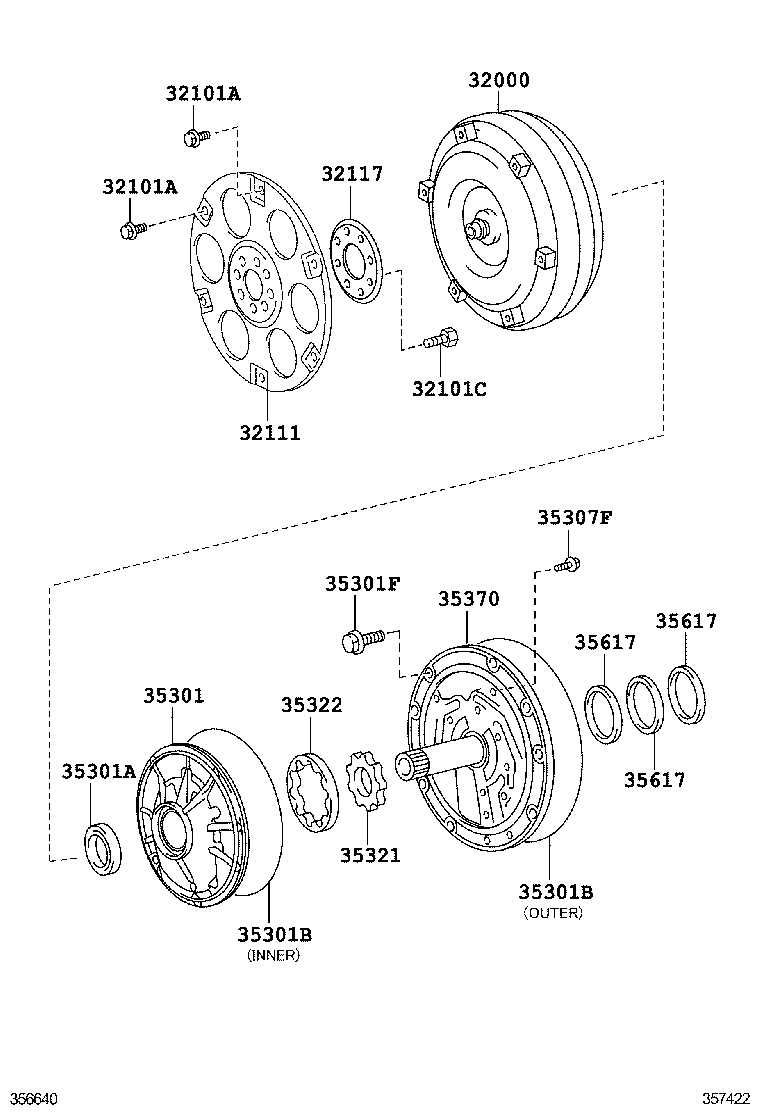 32101A

32000

32101A

32117

32101C

32111

35307F

35301F

35370

35617

35617

35301

35322

35301A

35617

35321

35301B
(OUTER)

35301B
(INNER)

356640

357422