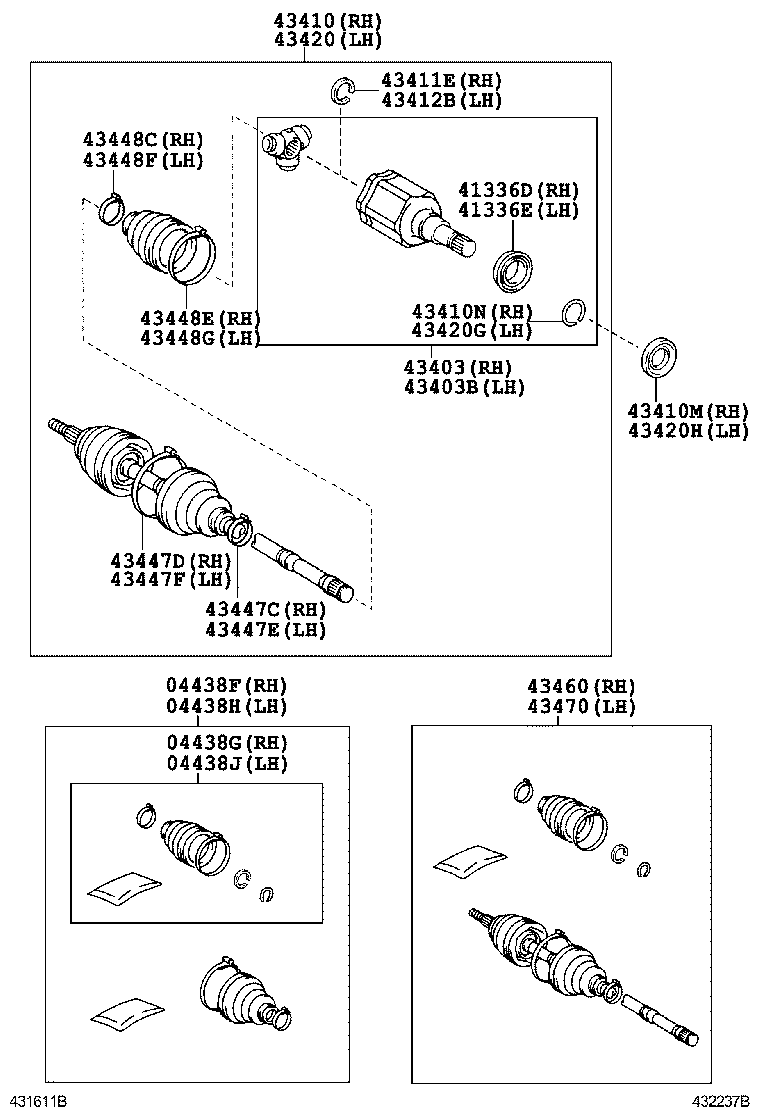 43410(RH)
43420(LH)

43411E(RH)
43412B(LH)

43448C(RH)
43448F(LH)

41336D(RH)
41336E(LH)

43448E(RH)
43448G(LH)

43410N(RH)
43420G(LH)

43403(RH)
43403B(LH)

43410M(RH)
43420H(LH)

43447D(RH)
43447F(LH)

43447C(RH)
43447E(LH)

04438F(RH)
04438H(LH)

04438G(RH)
04438J(LH)

43460(RH)
43470(LH)

431611B

432237B