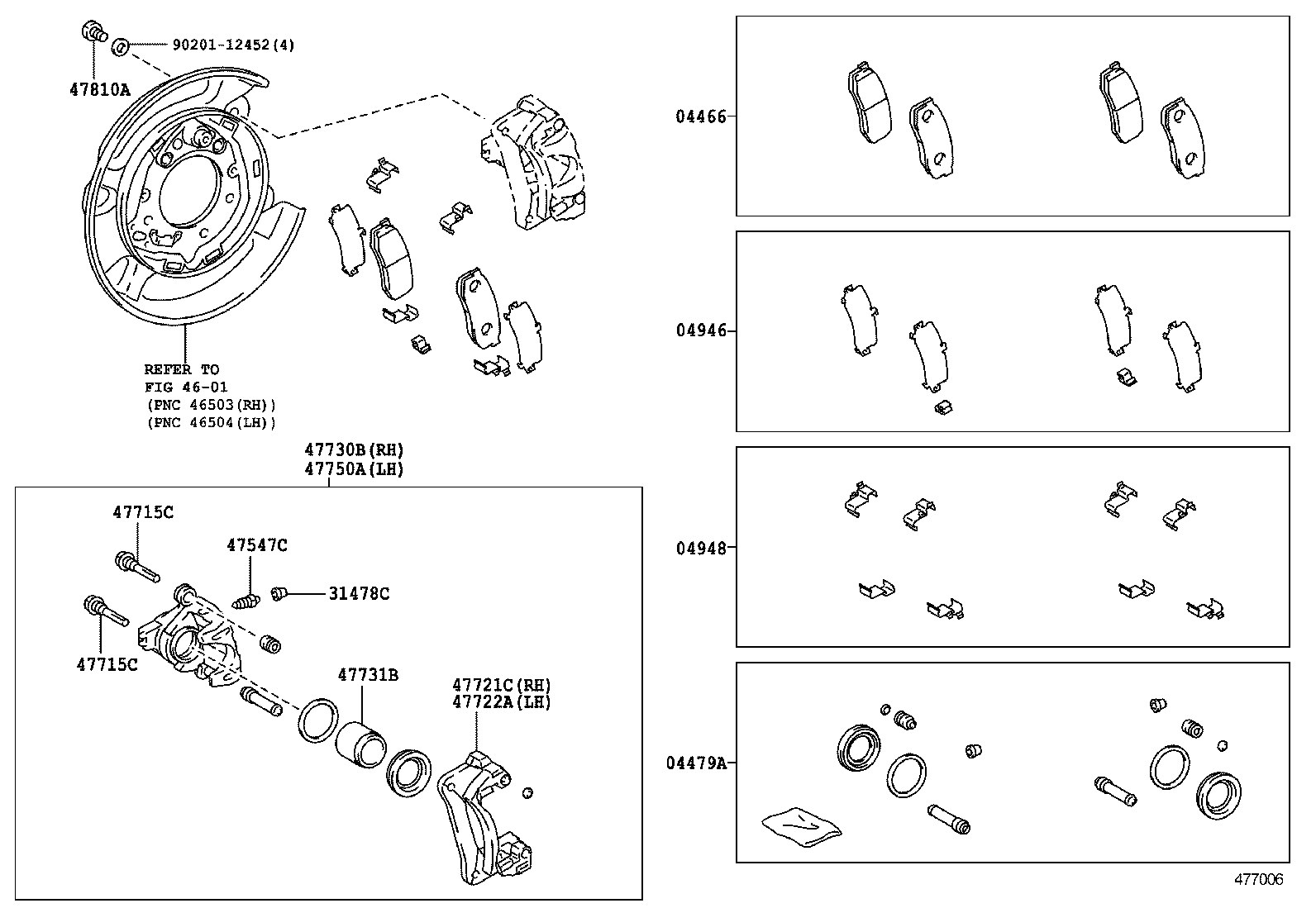 90201-12452(4)
47810A

REFER TO
FIG 46-01
(PNC 46503(RH))
(PNC 46504(LH))

47730B(RH)
47750A(LH)

47715C
47547C
31478C
47715C
47731B
47721C(RH)
47722A(LH)

04466
04946
04948
04479A

477006