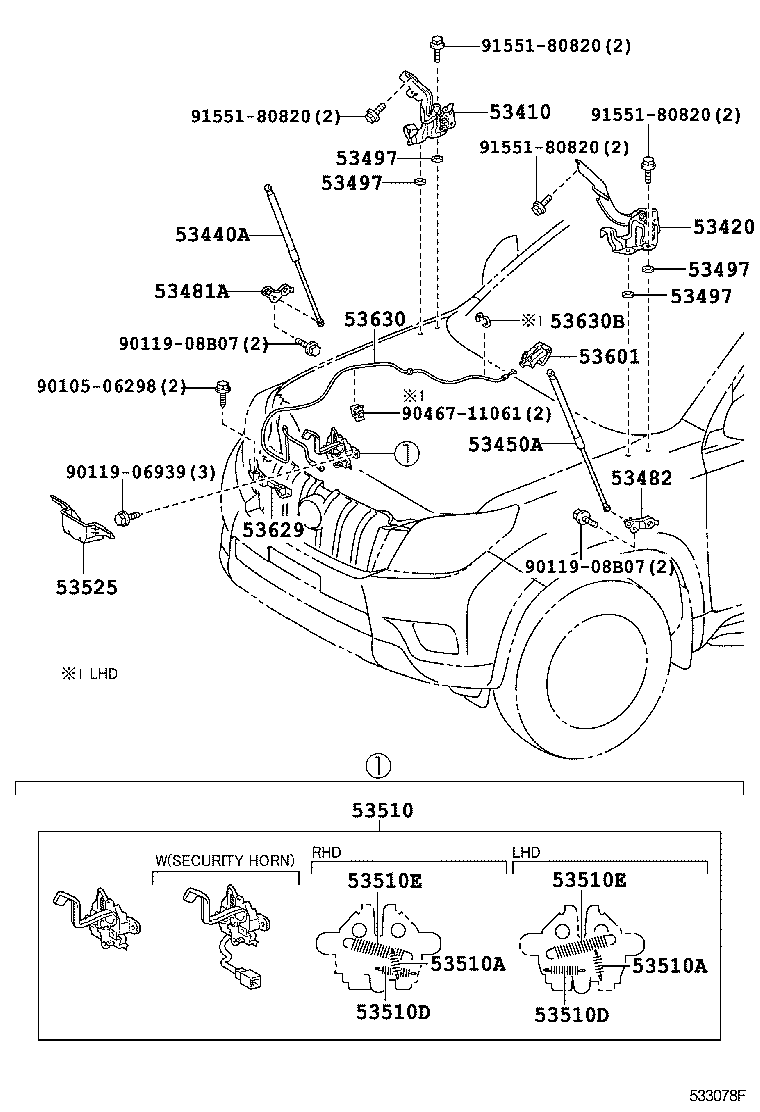 91551-80820(2)
91551-80820(2)
53410
91551-80820(2)
53497
91551-80820(2)
53497
53440A
53420
53497
53481A
53497
53630
※1 53630B
90119-08B07(2)
53601
90105-06298(2)
※1
90467-11061(2)
①
53450A
90119-06939(3)
53482
53629
90119-08B07(2)
53525
※1 LHD
①
53510
W(SECURITY HORN)
RHD
LHD
53510E
53510E
53510A
53510A
53510D
53510D
533078F