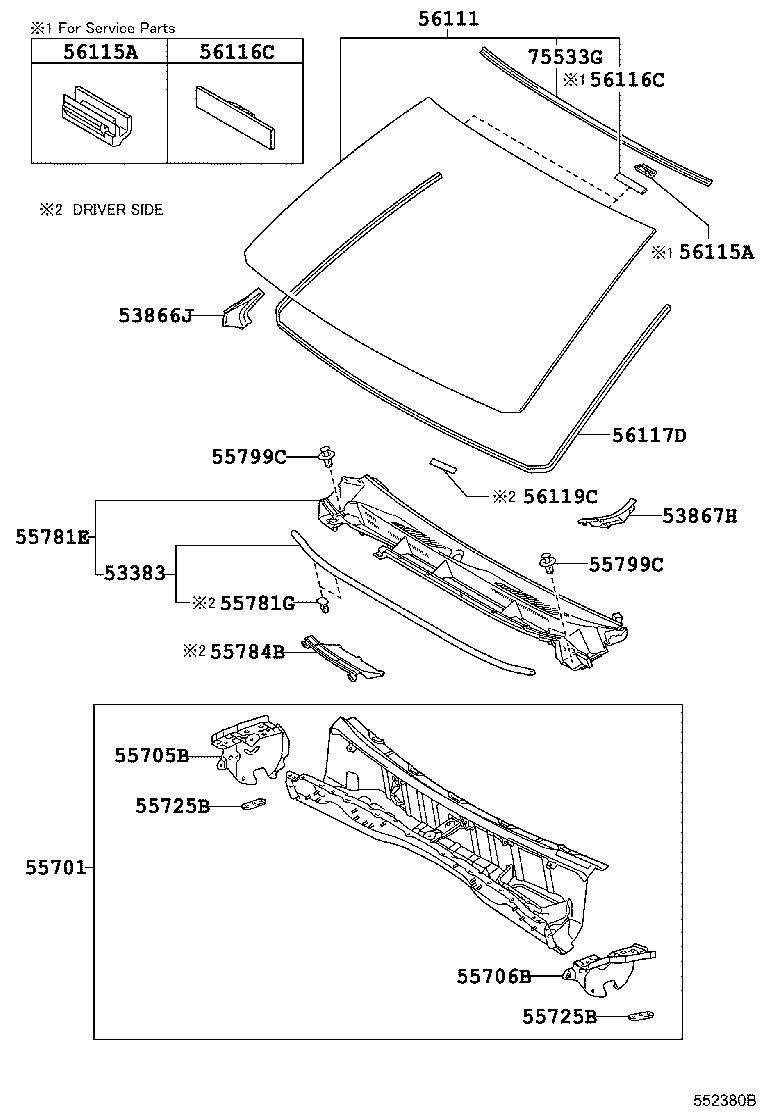 ※1 For Service Parts

| 56115A | 56116C |
|---|---|
| | |

※2 DRIVER SIDE

56111
75533G
※1 56116C
※1 56115A
53866J
56117D
55799C
※2 56119C
53867H
55781E
53383
55799C
※2 55781G
※2 55784B
55705B
55725B
55701
55706B
55725B
552380B