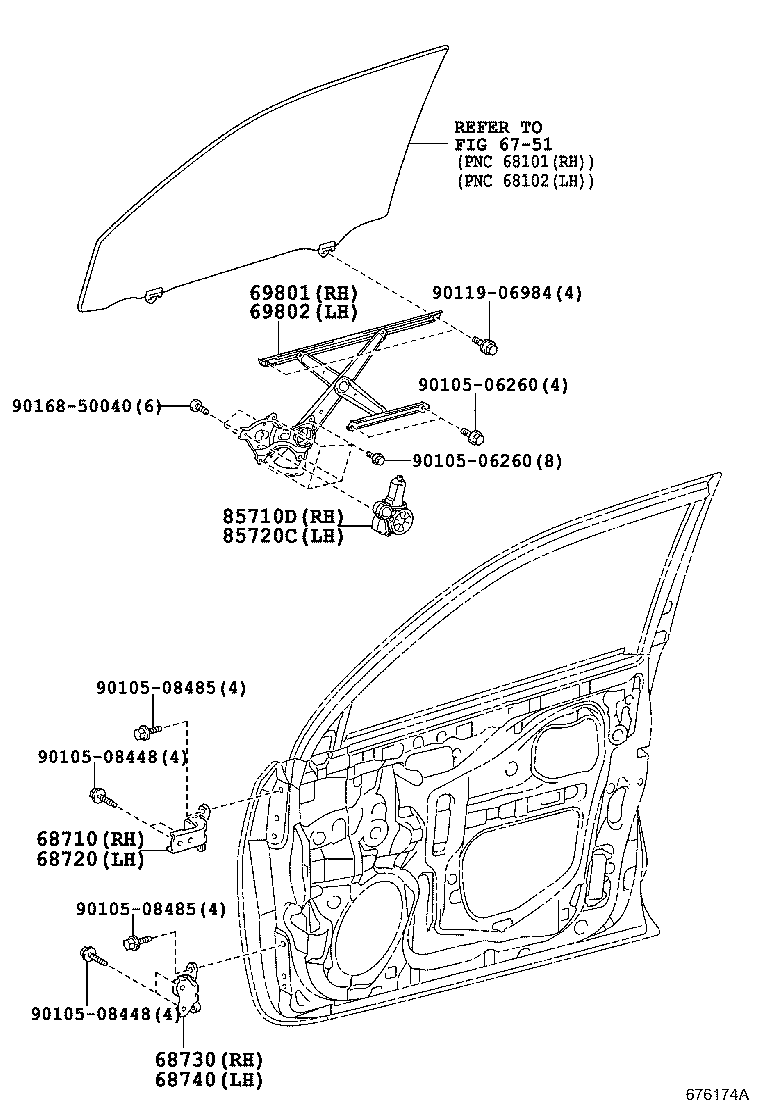 REFER TO
FIG 67-51
(PNC 68101(RH))
(PNC 68102(LH))

69801(RH)
69802(LH)

90119-06984(4)

90105-06260(4)

90168-50040(6)

90105-06260(8)

85710D(RH)
85720C(LH)

90105-08485(4)

90105-08448(4)

68710(RH)
68720(LH)

90105-08485(4)

90105-08448(4)

68730(RH)
68740(LH)

676174A