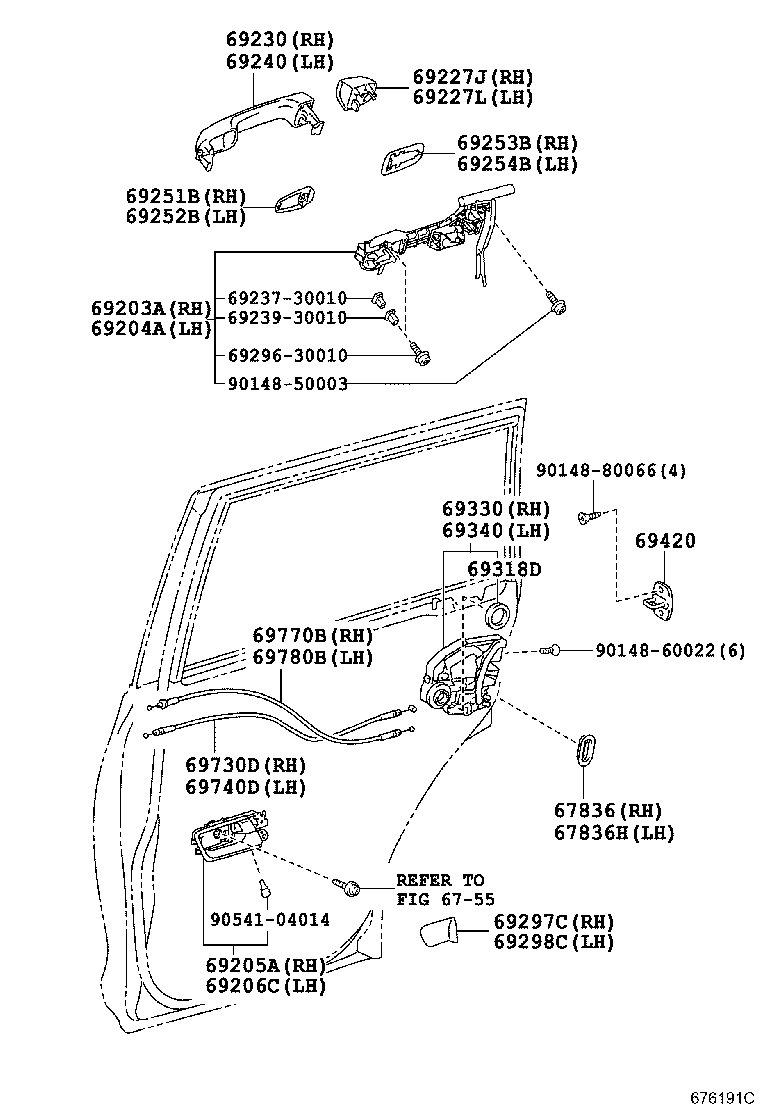 69230(RH)
69240(LH)

69227J(RH)
69227L(LH)

69253B(RH)
69254B(LH)

69251B(RH)
69252B(LH)

69203A(RH)
69204A(LH)

69237-30010
69239-30010
69296-30010
90148-50003

90148-80066(4)

69330(RH)
69340(LH)

69420

69318D

69770B(RH)
69780B(LH)

90148-60022(6)

69730D(RH)
69740D(LH)

67836(RH)
67836H(LH)

REFER TO
FIG 67-55

90541-04014

69297C(RH)
69298C(LH)

69205A(RH)
69206C(LH)

676191C