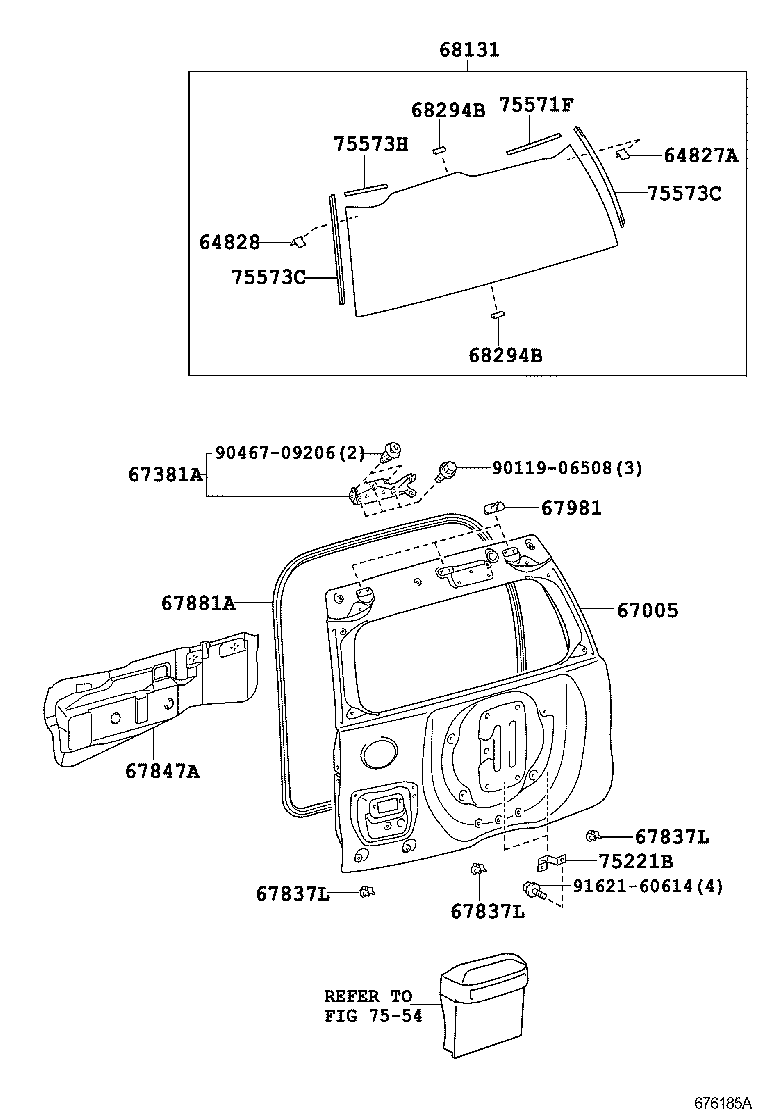 68131

68294B
75571F
75573H
64827A
75573C
64828
75573C
68294B

90467-09206(2)
67381A
90119-06508(3)
67981
67881A
67005
67847A
67837L
75221B
67837L
91621-60614(4)
67837L

REFER TO
FIG 75-54

676185A