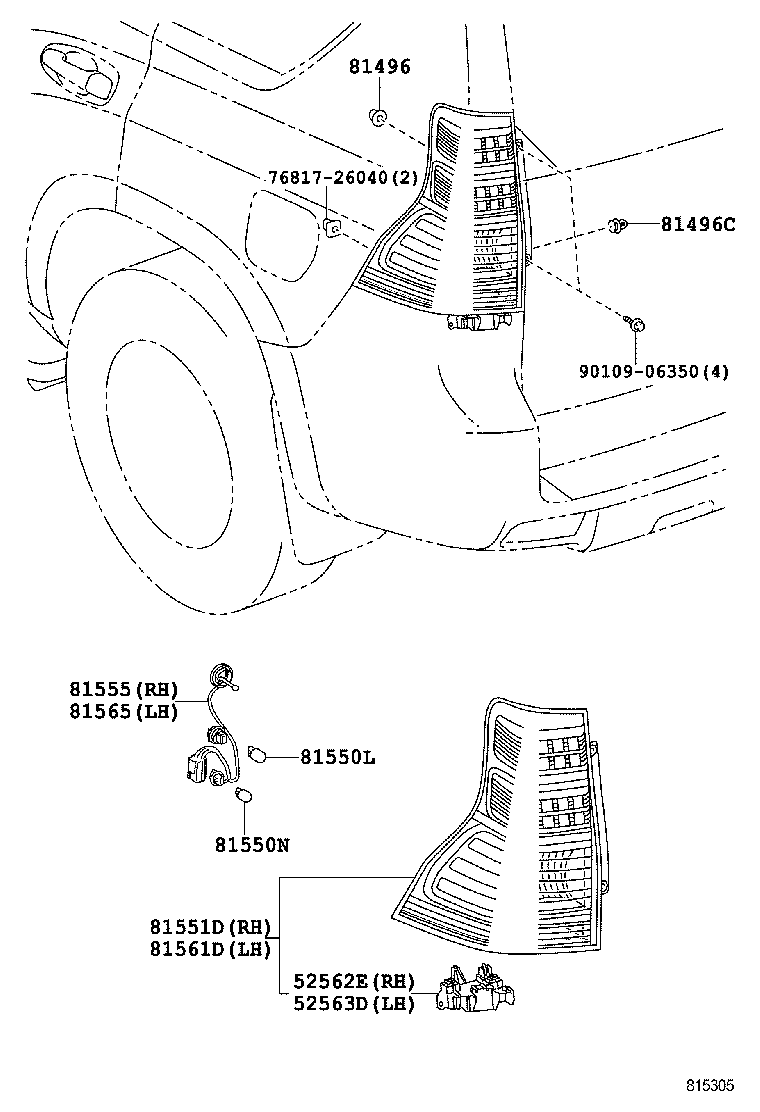 81496

76817-26040(2)

81496C

90109-06350(4)

81555(RH)
81565(LH)

81550L

81550N

81551D(RH)
81561D(LH)

52562E(RH)
52563D(LH)

815305