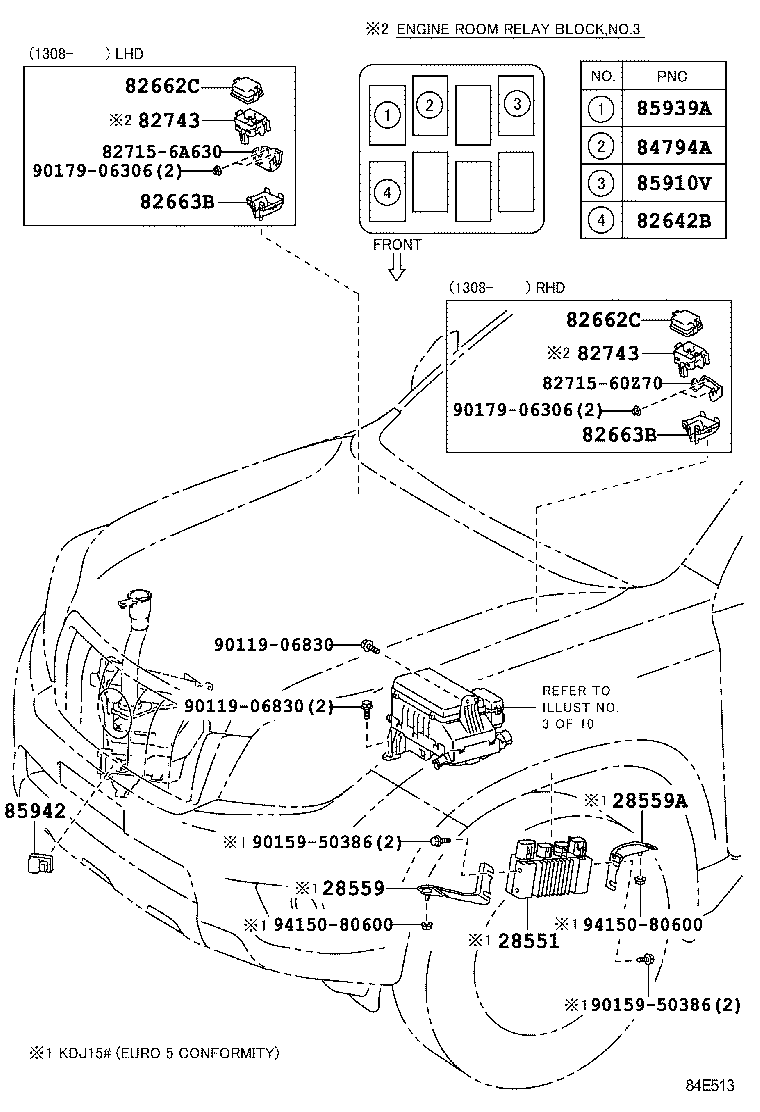 ※2 ENGINE ROOM RELAY BLOCK,NO.3

(1308- ) LHD
82662C
※2 82743
82715-6A630
90179-06306(2)
82663B

1 2 3 4

FRONT

| NO. | PNC |
|---|---|
| 1 | 85939A |
| 2 | 84794A |
| 3 | 85910V |
| 4 | 82642B |

(1308- ) RHD
82662C
※2 82743
82715-60Z70
90179-06306(2)
82663B

90119-06830
90119-06830(2)
REFER TO ILLUST NO. 3 OF 10
85942
※1 28559A
※1 90159-50386(2)
※1 28559
※1 94150-80600
※1 28551
※1 94150-80600
※1 90159-50386(2)

※1 KDJ15# (EURO 5 CONFORMITY)

84E513