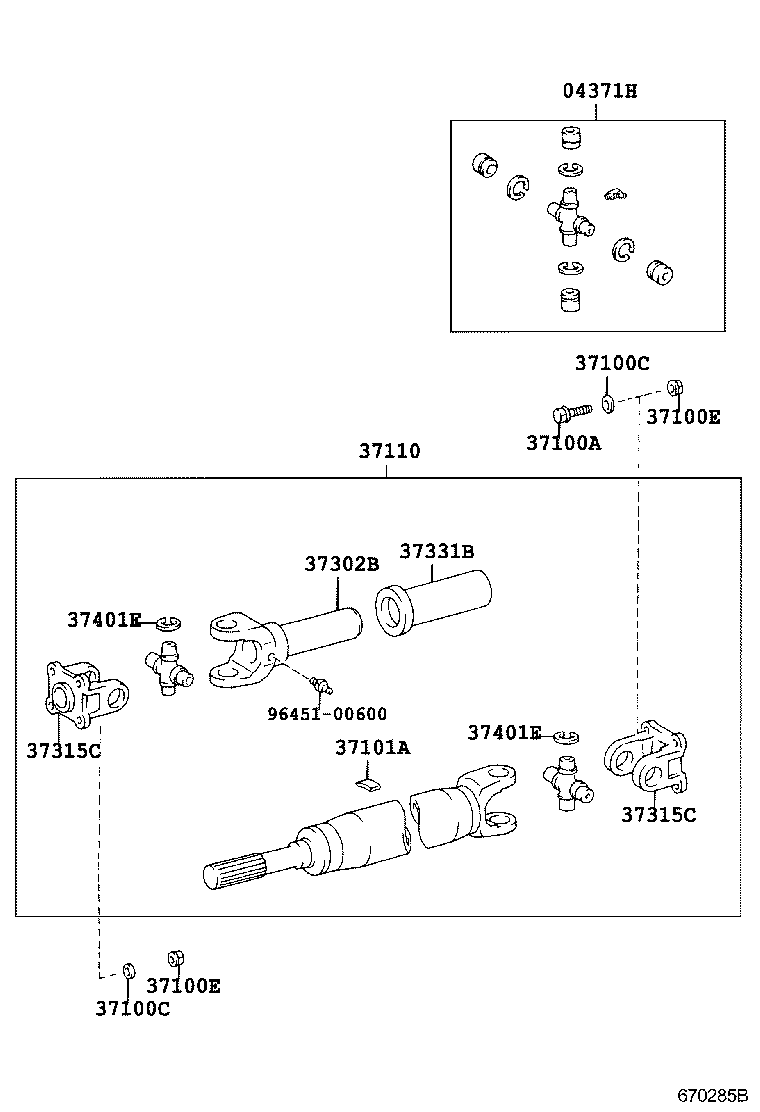 04371H

37100C

37100E

37100A

37110

37302B

37331B

37401E

96451-00600

37315C

37101A

37401E

37315C

37100E

37100C

670285B