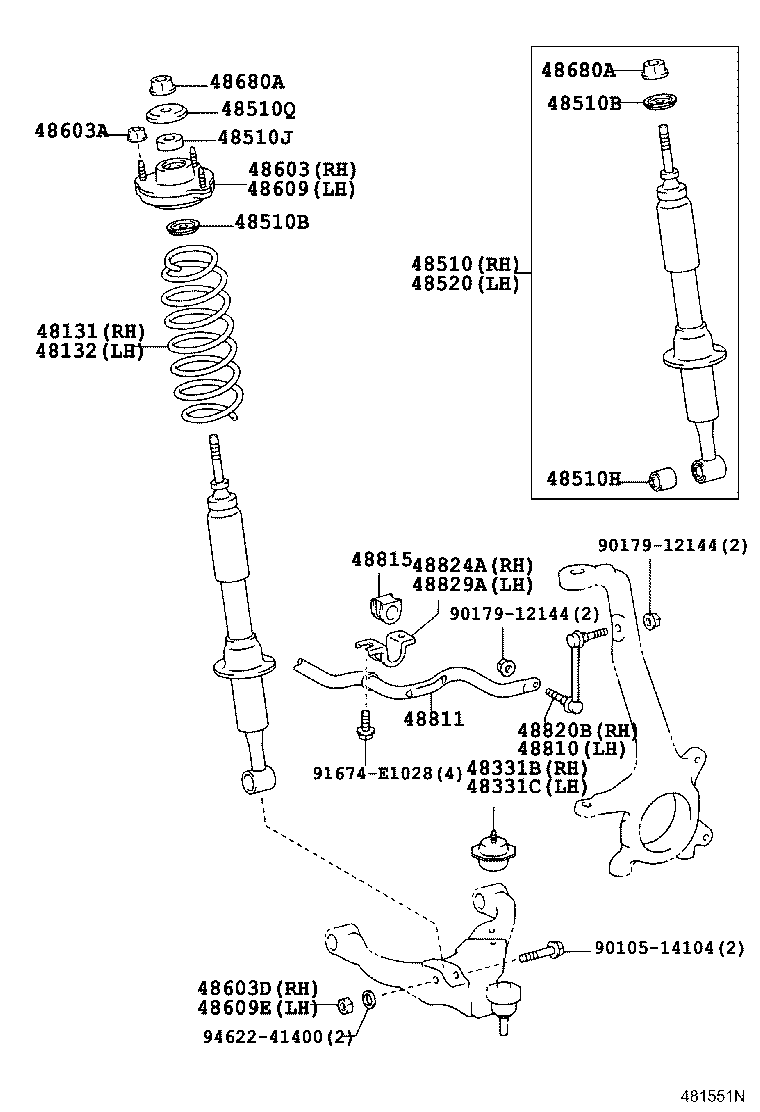 48680A
48510Q
48603A
48510J
48603(RH)
48609(LH)
48510B
48131(RH)
48132(LH)
48680A
48510B
48510(RH)
48520(LH)
48510H
48815
48824A(RH)
48829A(LH)
90179-12144(2)
90179-12144(2)
48811
48820B(RH)
48810(LH)
91674-E1028(4)
48331B(RH)
48331C(LH)
90105-14104(2)
48603D(RH)
48609E(LH)
94622-41400(2)
481551N