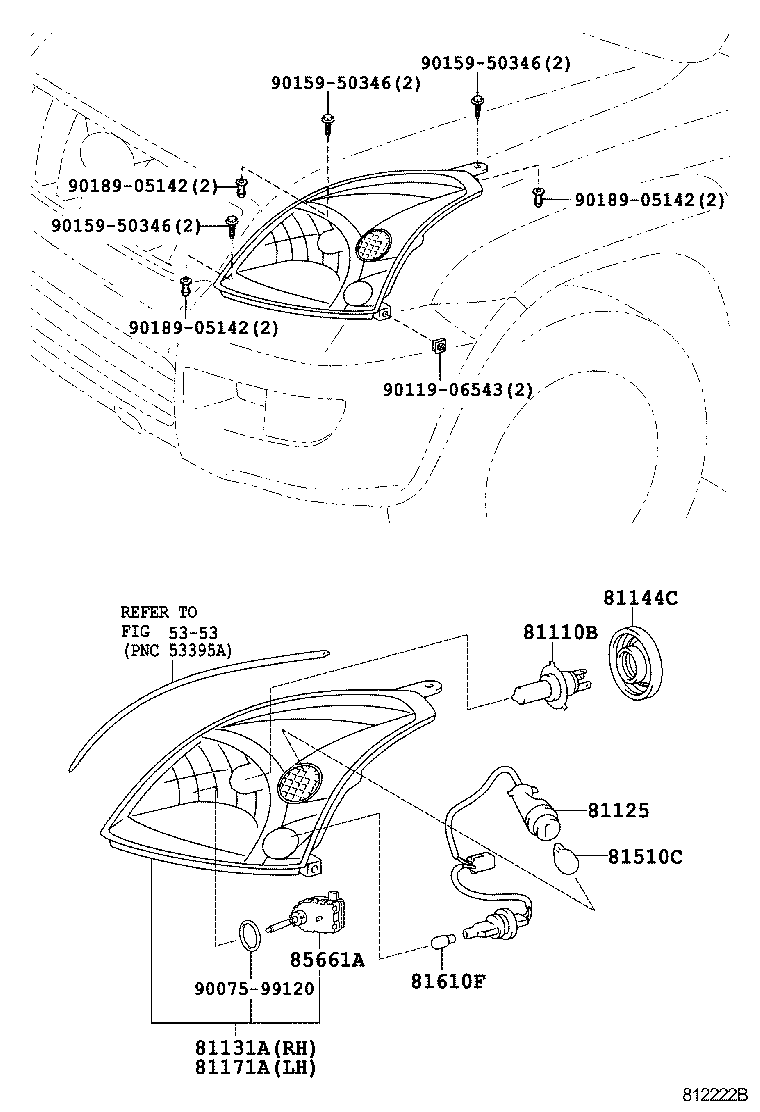 90159-50346(2)
90159-50346(2)
90189-05142(2)
90189-05142(2)
90159-50346(2)
90189-05142(2)
90119-06543(2)

REFER TO
FIG 53-53
(PNC 53395A)
81144C
81110B
81125
81510C
85661A
90075-99120
81610F
81131A(RH)
81171A(LH)
812222B