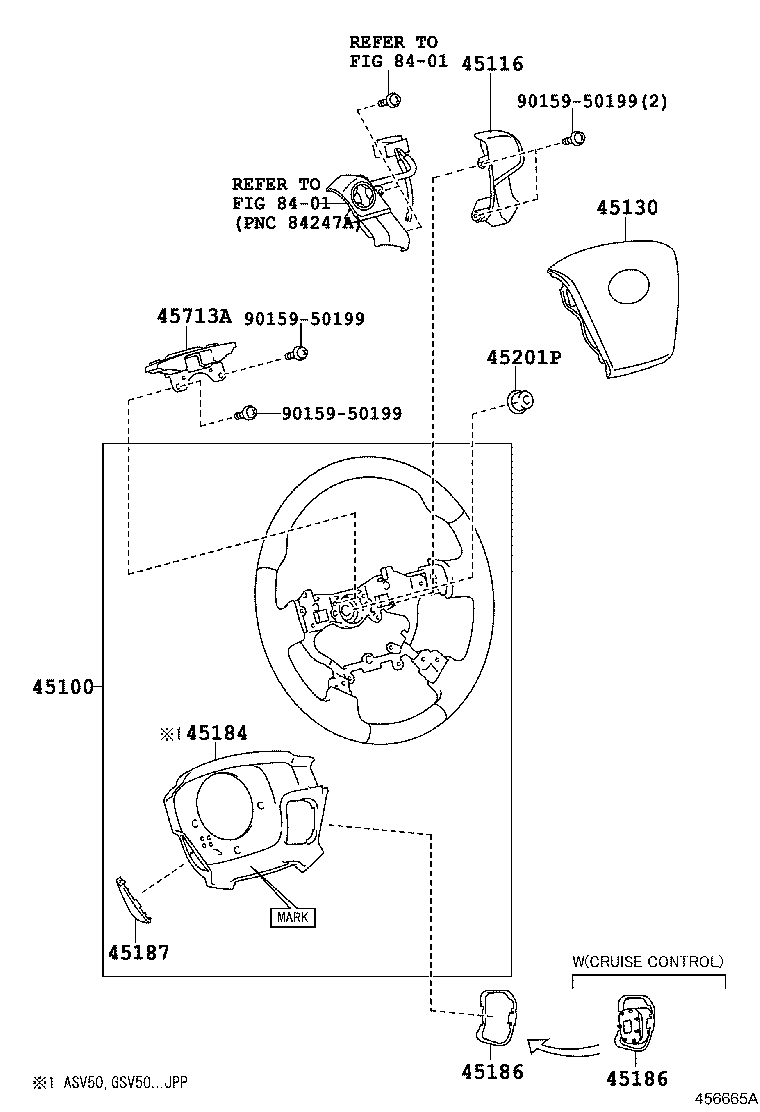 REFER TO
FIG 84-01

45116

90159-50199(2)

REFER TO
FIG 84-01
(PNC 84247A)

45130

45713A 90159-50199

45201P

90159-50199

45100

※1 45184

MARK

45187

W(CRUISE CONTROL)

45186

45186

※1 ASV50, GSV50...JPP

456665A