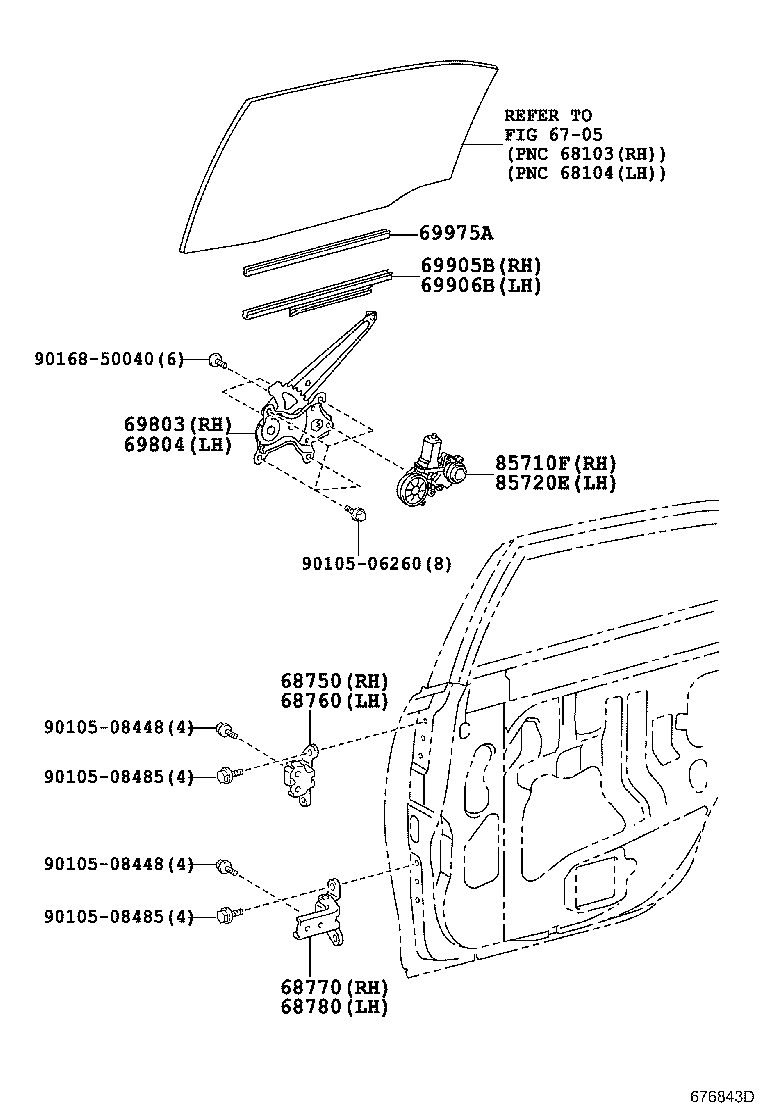 REFER TO
FIG 67-05
(PNC 68103(RH))
(PNC 68104(LH))

69975A

69905B(RH)
69906B(LH)

90168-50040(6)

69803(RH)
69804(LH)

85710F(RH)
85720E(LH)

90105-06260(8)

68750(RH)
68760(LH)

90105-08448(4)

90105-08485(4)

90105-08448(4)

90105-08485(4)

68770(RH)
68780(LH)

676843D