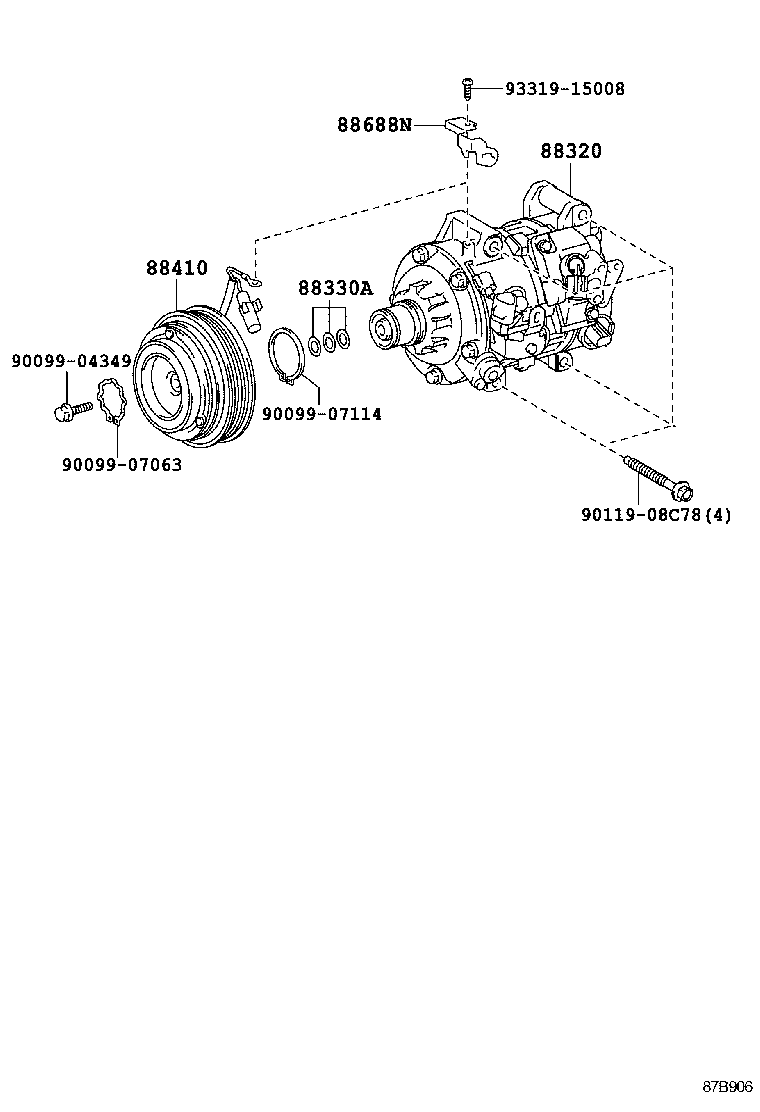 93319-15008

88688N

88320

88410

88330A

90099-04349

90099-07114

90099-07063

90119-08C78(4)

87B906