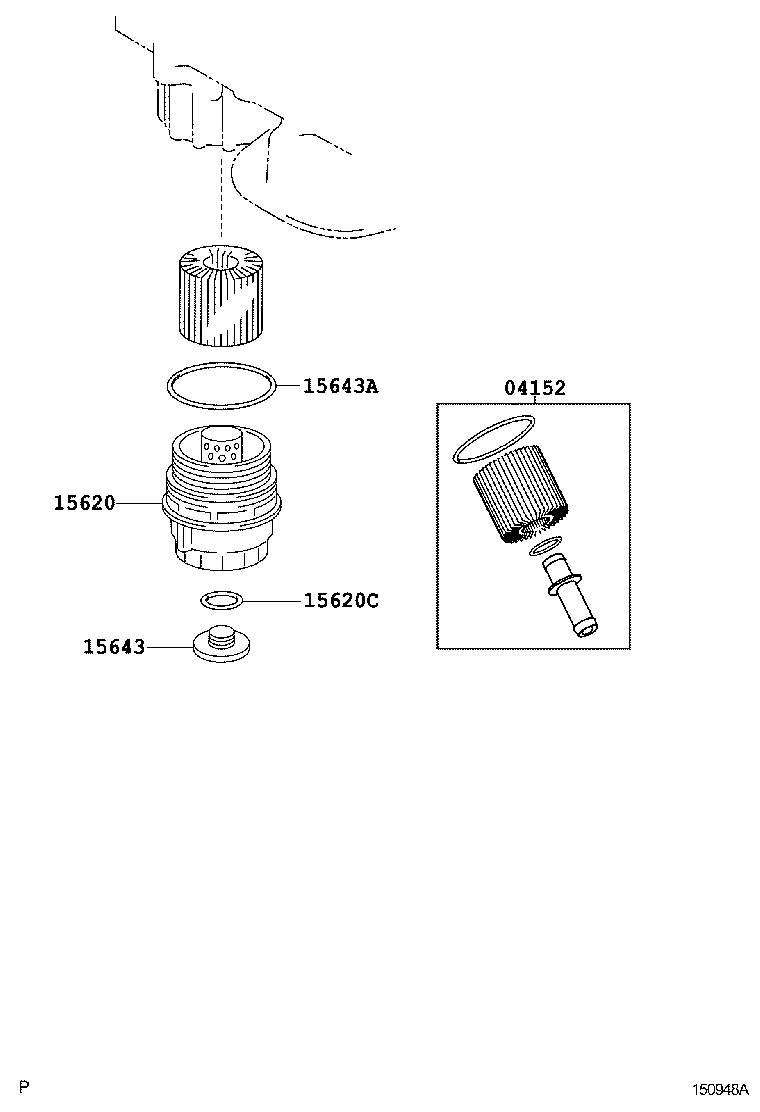 15643A

04152

15620

15620C

15643

P

150948A