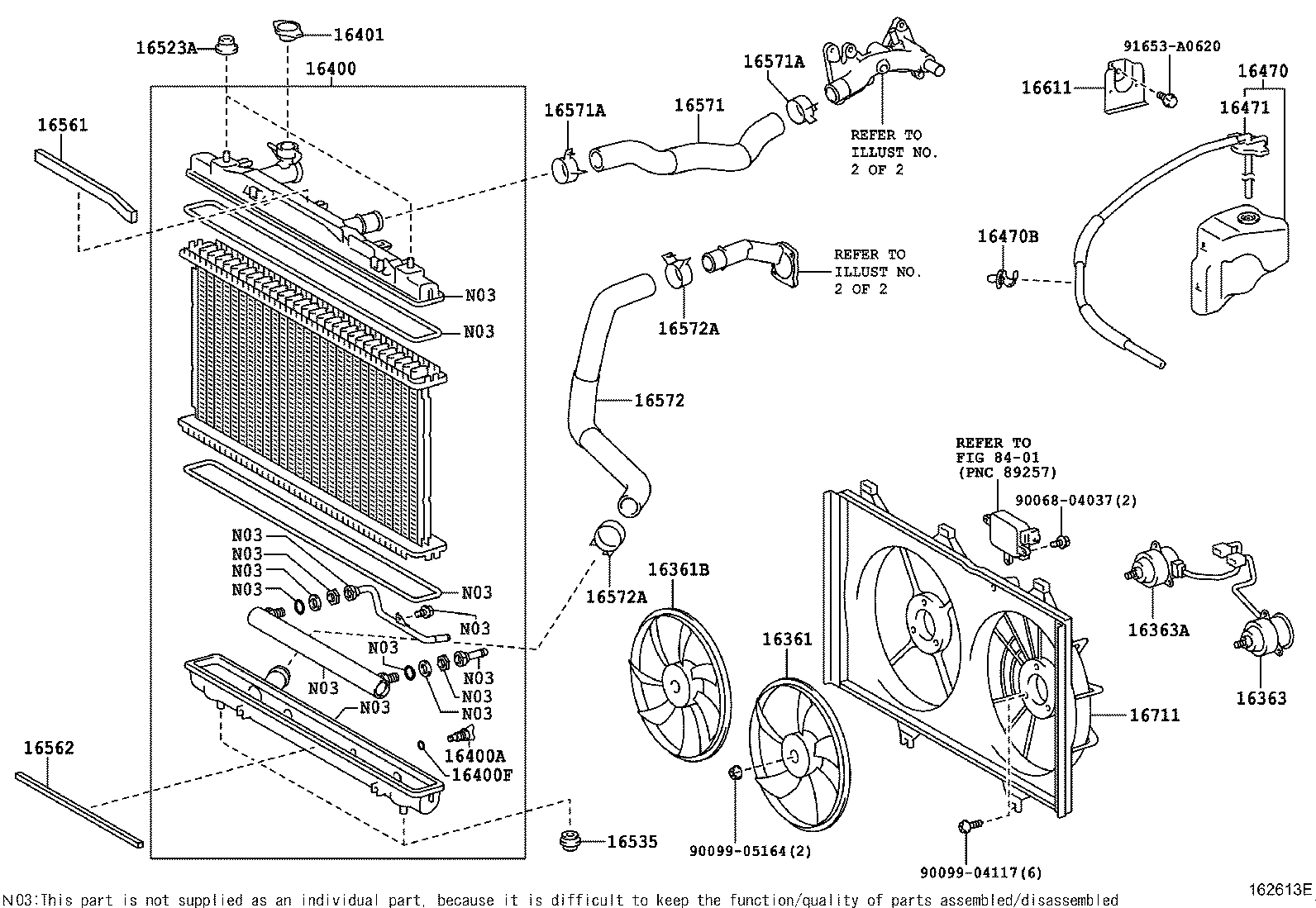 16523A
16401
16400
16561
N03
N03
N03
N03
N03
N03
N03
N03
N03
N03
N03
N03
N03
N03
16400A
16400F
16562
16535
16571A
16571
16571A
REFER TO ILLUST NO. 2 OF 2
REFER TO ILLUST NO. 2 OF 2
16572A
16572
16572A
16361B
16361
90099-05164(2)
91653-A0620
16611
16470
16471
16470B
REFER TO FIG 84-01 (PNC 89257)
90068-04037(2)
16363A
16363
16711
90099-04117(6)
N03:This part is not supplied as an individual part, because it is difficult to keep the function/quality of parts assembled/disassembled
162613E