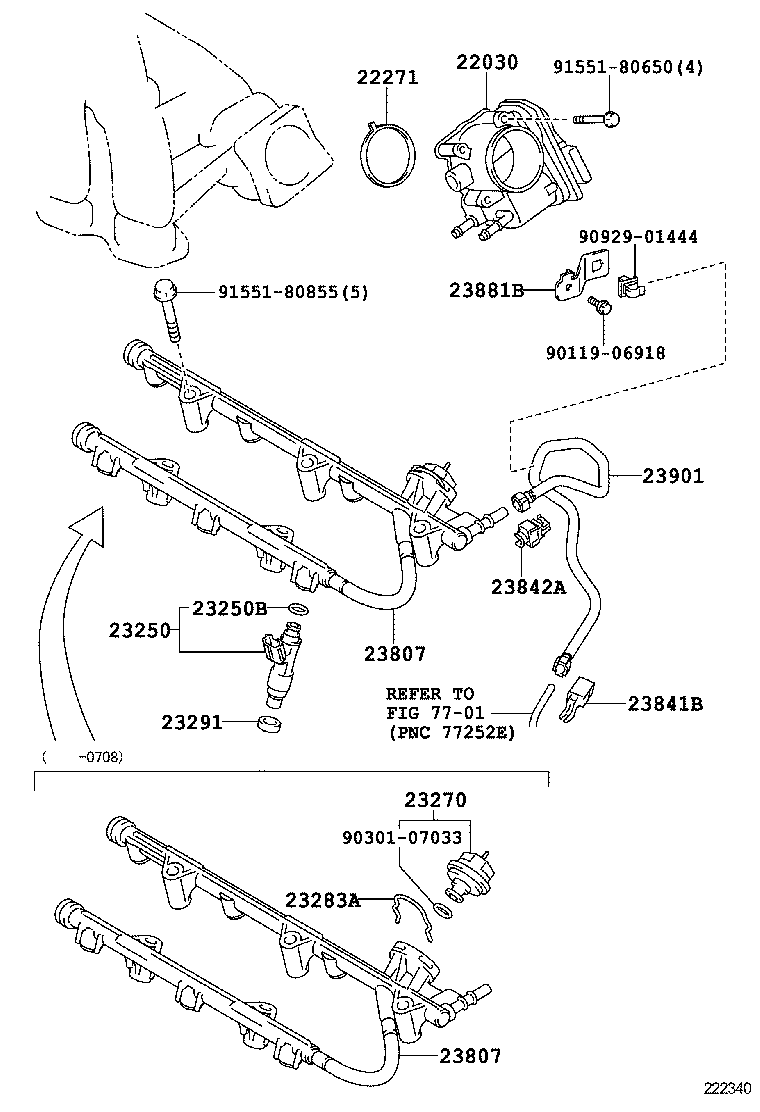 22271
22030
91551-80650(4)
90929-01444
23881B
90119-06918
91551-80855(5)
23901
23842A
23250B
23250
23807
23291
REFER TO
FIG 77-01
(PNC 77252E)
23841B
( -0708)
23270
90301-07033
23283A
23807
222340