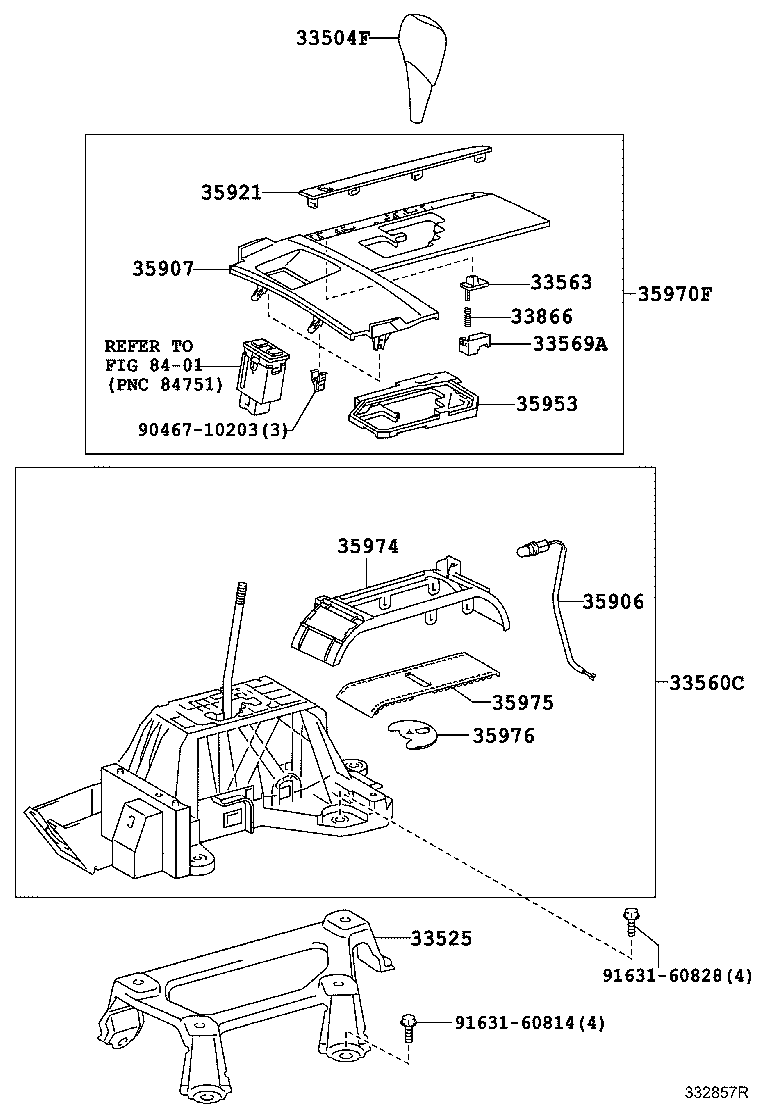 33504F

35921

35907

33563

35970F

33866

33569A

REFER TO
FIG 84-01
(PNC 84751)

35953

90467-10203(3)

35974

35906

33560C

35975

35976

33525

91631-60828(4)

91631-60814(4)

332857R