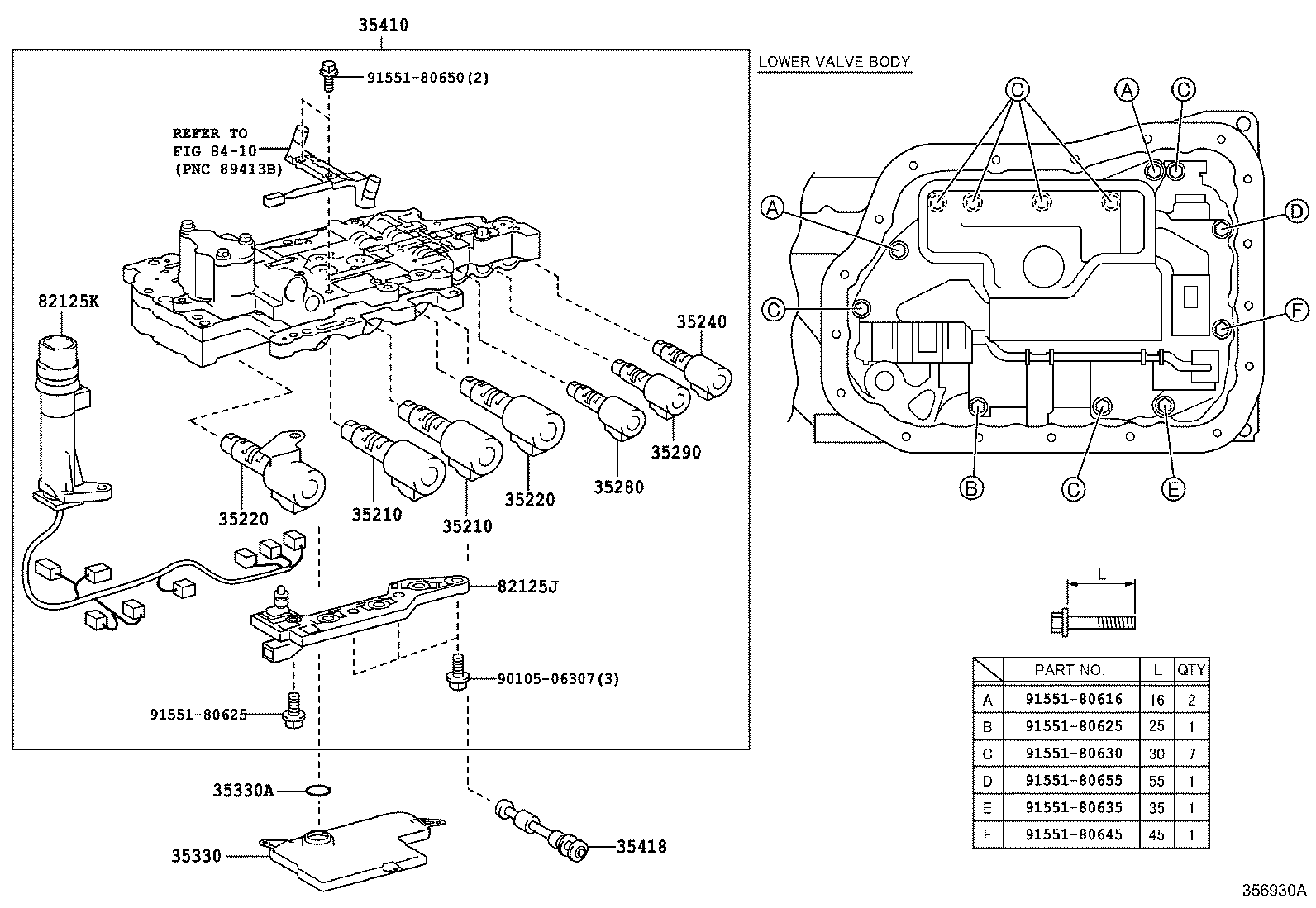 35410

91551-80650(2)

REFER TO
FIG 84-10
(PNC 89413B)

82125K

35240

35290

35280

35220

35210

35210

35220

82125J

90105-06307(3)

91551-80625

35330A

35330

35418

LOWER VALVE BODY

C

A

C

A

D

C

F

B

C

E

L

|  | PART NO. | L | QTY |
|---|---|---|---|
| A | 91551-80616 | 16 | 2 |
| B | 91551-80625 | 25 | 1 |
| C | 91551-80630 | 30 | 7 |
| D | 91551-80655 | 55 | 1 |
| E | 91551-80635 | 35 | 1 |
| F | 91551-80645 | 45 | 1 |

356930A