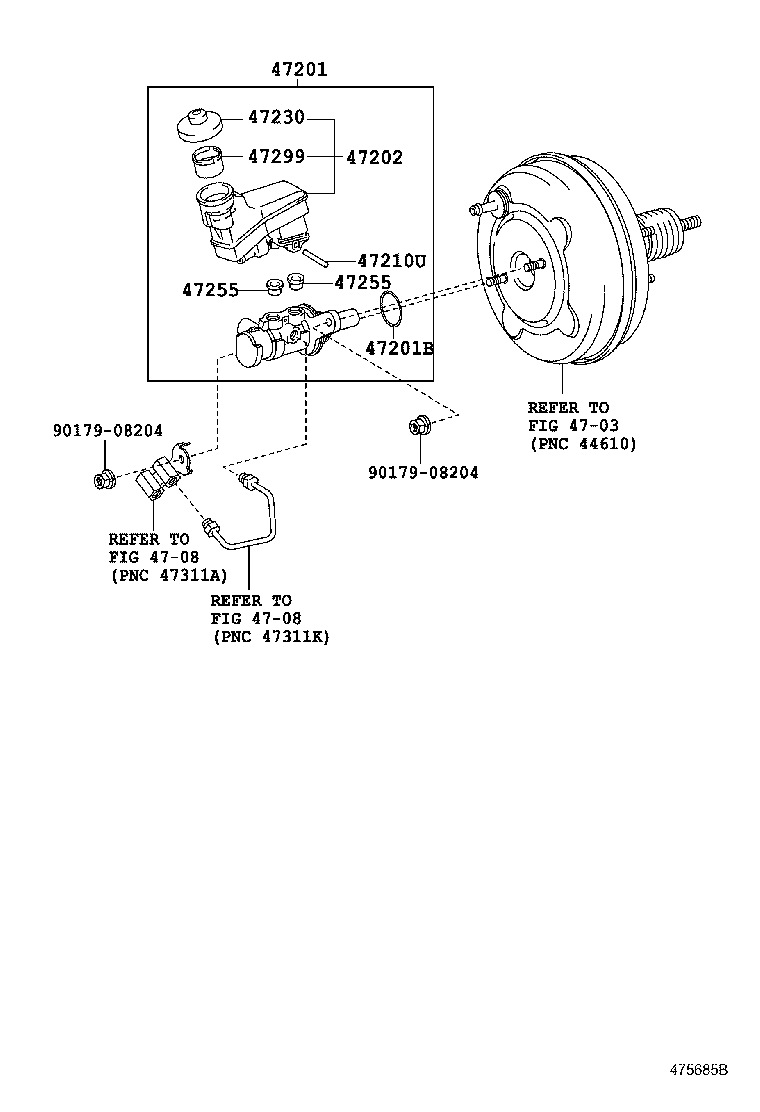 47201

47230

47299

47202

47210U

47255

47255

47201B

REFER TO
FIG 47-03
(PNC 44610)

90179-08204

90179-08204

REFER TO
FIG 47-08
(PNC 47311A)

REFER TO
FIG 47-08
(PNC 47311K)

475685B